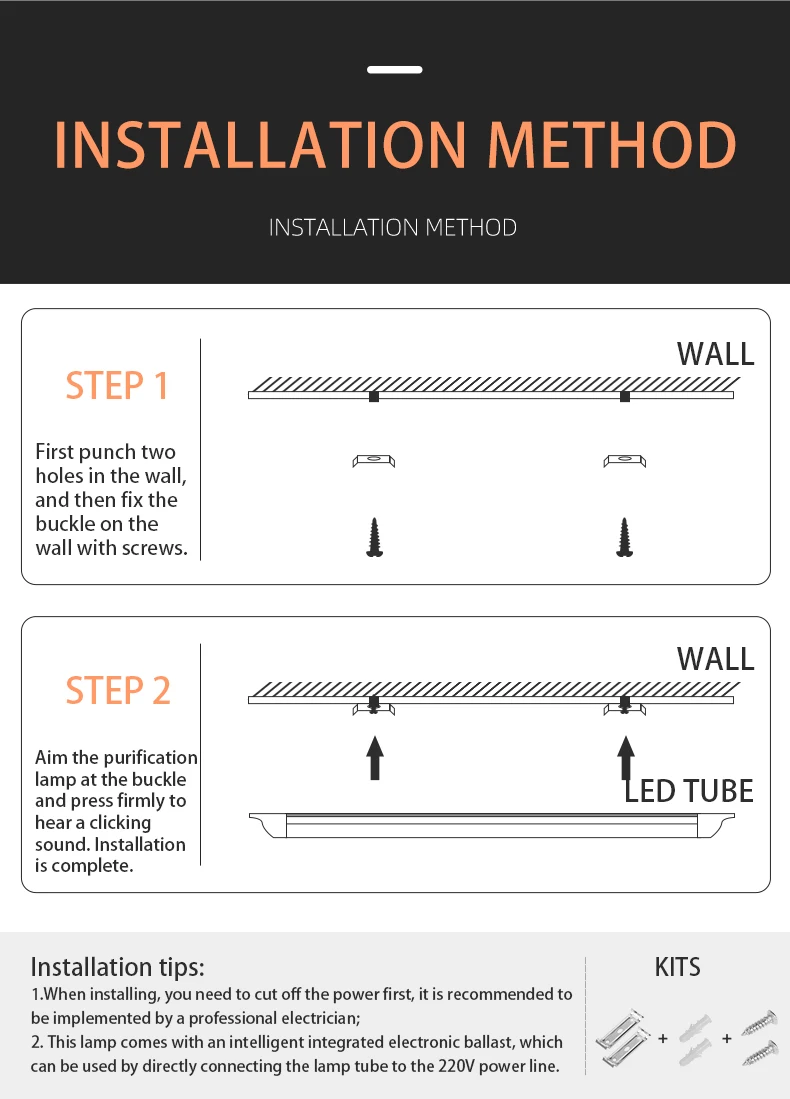 INSTALLATION METHOD

INSTALLATION METHOD

STEP 1

First punch two holes in the wall, and then fix the buckle on the wall with screws.

WALL

STEP 2

Aim the purification lamp at the buckle and press firmly to hear a clicking sound. Installation is complete.

WALL

LED TUBE

Installation tips:

1.When installing, you need to cut off the power first, it is recommended to be implemented by a professional electrician;

2. This lamp comes with an intelligent integrated electronic ballast, which can be used by directly connecting the lamp tube to the 220V power line.

KITS

+ +