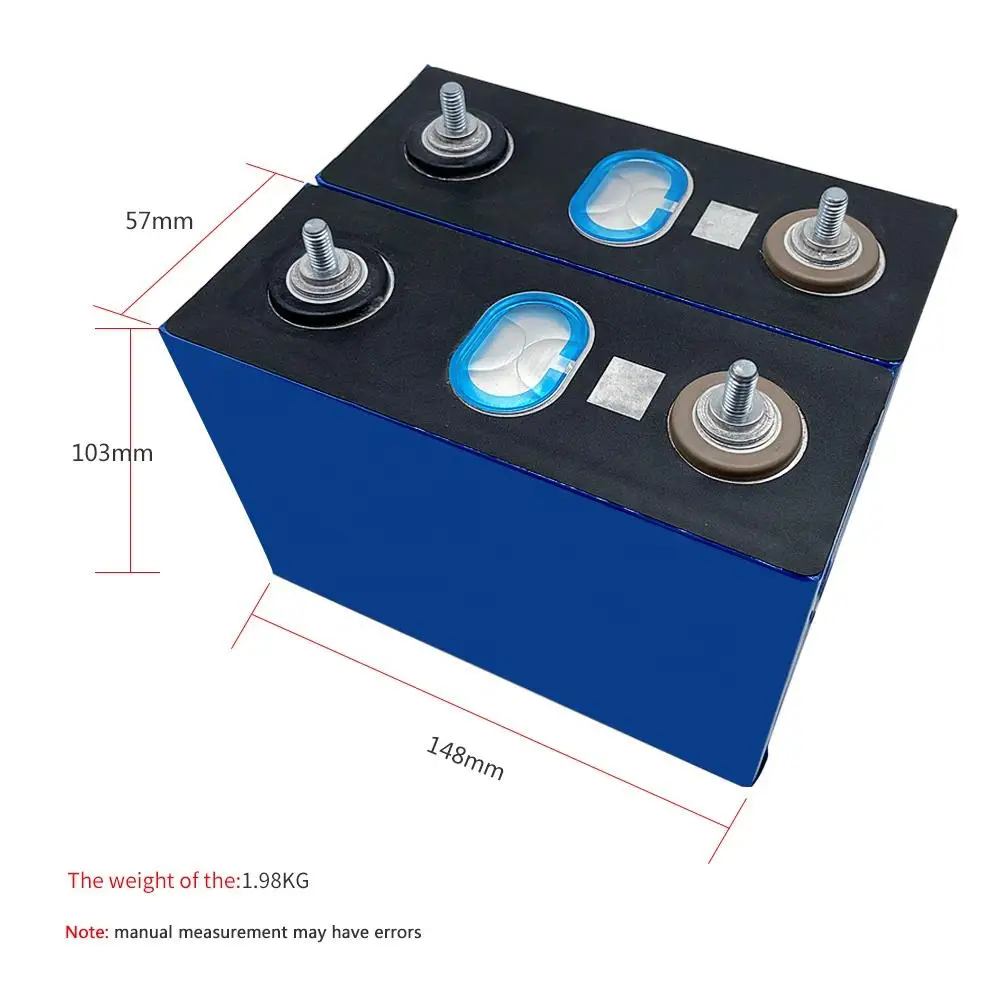 57mm

103mm

148mm

The weight of the:1.98KG

Note: manual measurement may have errors