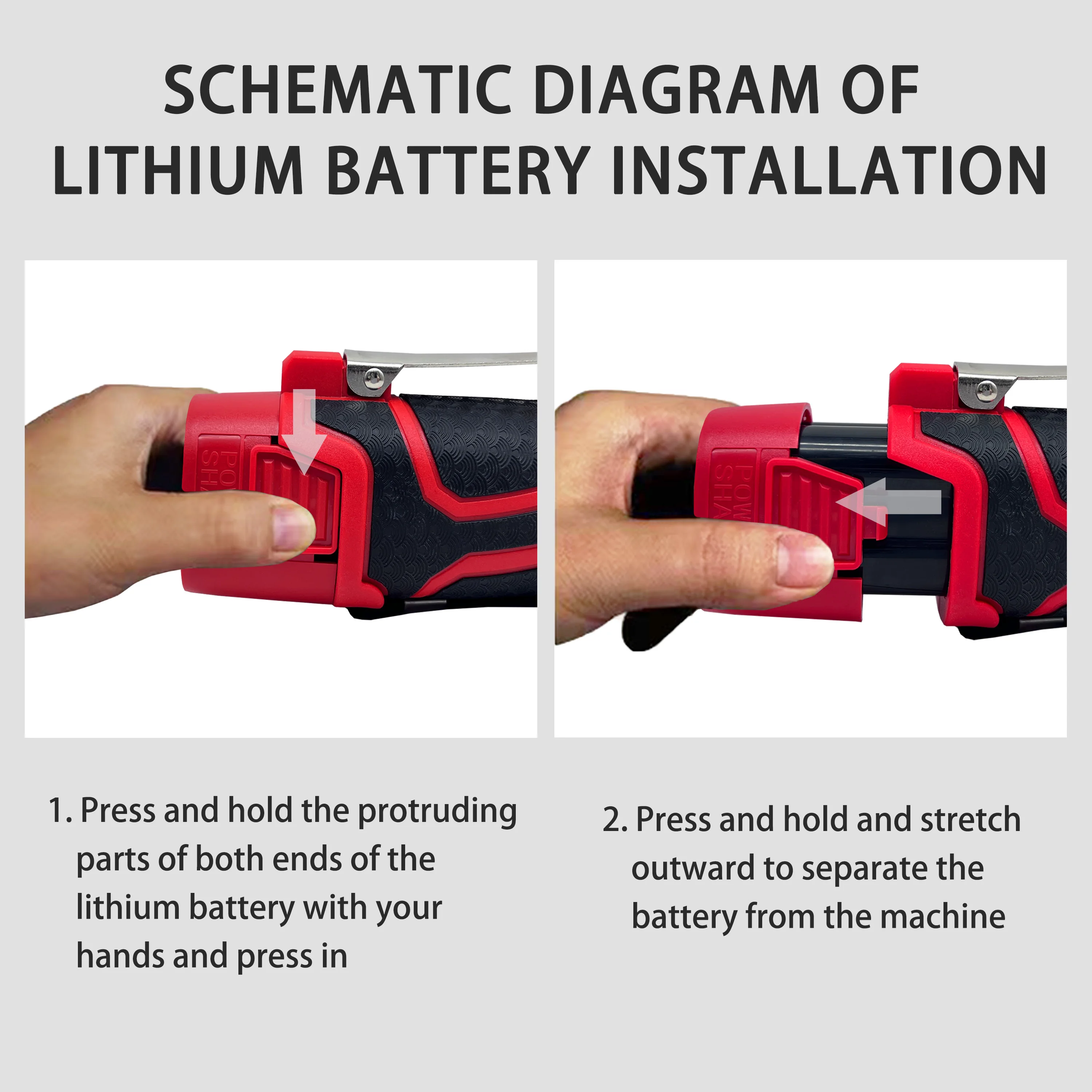 SCHEMATIC DIAGRAM OF LITHIUM BATTERY INSTALLATION

POW SHA

POW SHA

1. Press and hold the protruding parts of both ends of the lithium battery with your hands and press in

2. Press and hold and stretch outward to separate the battery from the machine