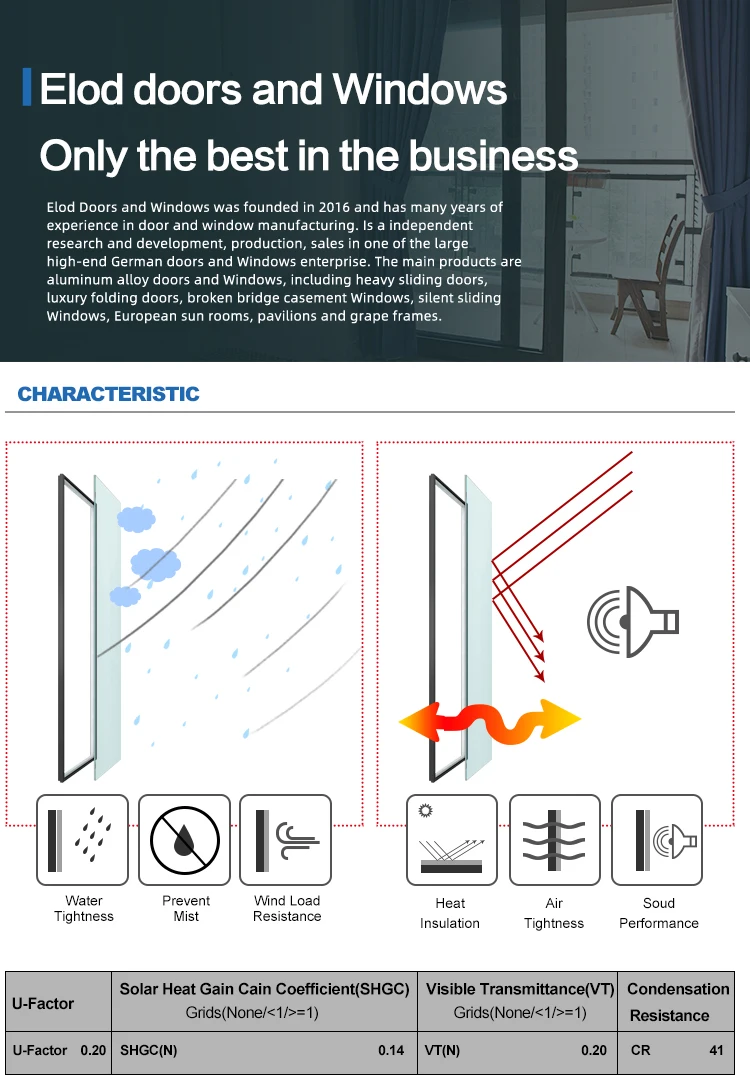 Elod doors and Windows

Only the best in the business

Elod Doors and Windows was founded in 2016 and has many years of experience in door and window manufacturing. Is a independent research and development, production, sales in one of the large high-end German doors and Windows enterprise. The main products are aluminum alloy doors and Windows, including heavy sliding doors, luxury folding doors, broken bridge casement Windows, silent sliding Windows, European sun rooms, pavilions and grape frames.

CHARACTERISTIC

Water Tightness

Prevent Mist

Wind Load Resistance

Heat Insulation

Air Tightness

Soud Performance

| U-Factor | Solar Heat Gain Cain Coefficient(SHGC) Grids(None/<1/>=1) | Visible Transmittance(VT) Grids(None/<1/>=1) | Condensation Resistance |
|---|---|---|---|
| U-Factor 0.20 | SHGC(N) 0.14 | VT(N) 0.20 | CR 41 |