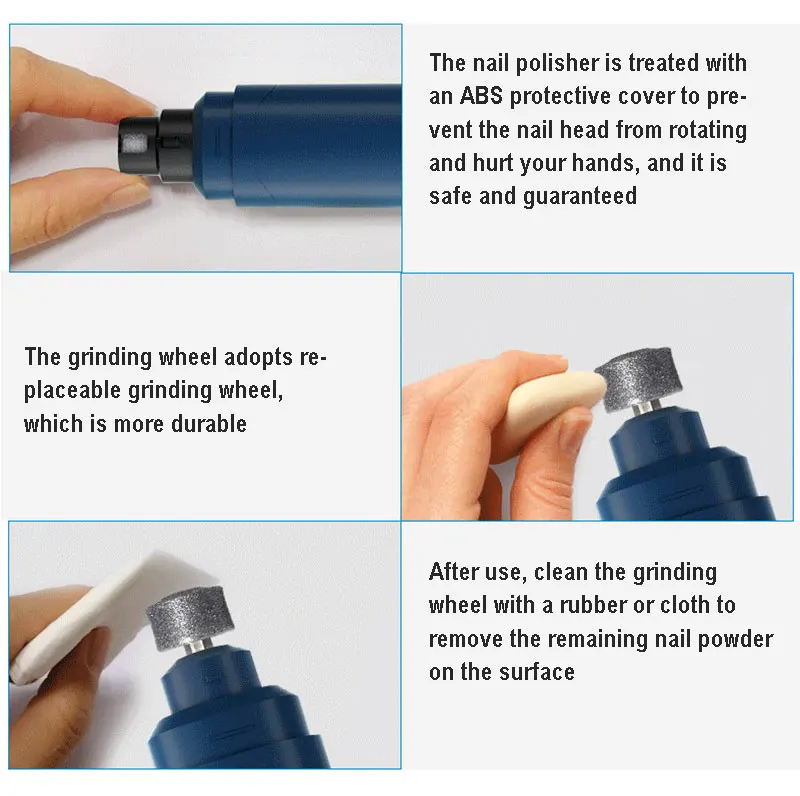 The nail polisher is treated with an ABS protective cover to prevent the nail head from rotating and hurt your hands, and it is safe and guaranteed

The grinding wheel adopts replaceable grinding wheel, which is more durable

After use, clean the grinding wheel with a rubber or cloth to remove the remaining nail powder on the surface