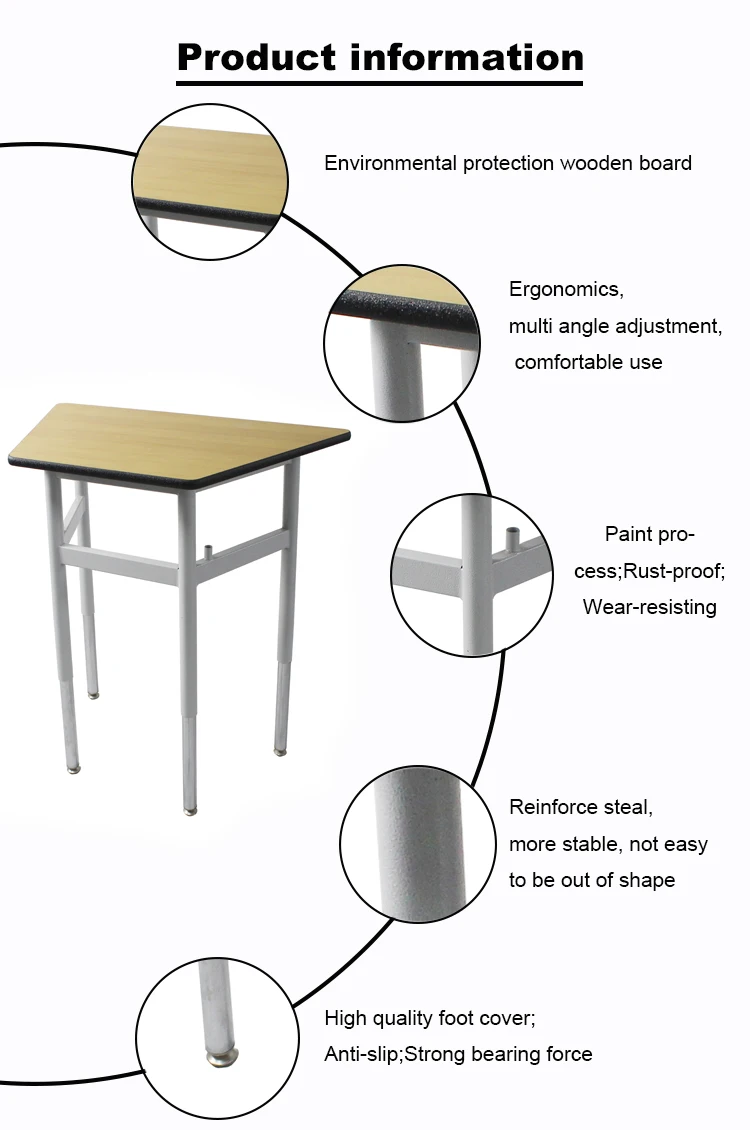 Product information

Environmental protection wooden board

Ergonomics, multi angle adjustment, comfortable use

Paint process;Rust-proof; Wear-resisting

Reinforce steal, more stable, not easy to be out of shape

High quality foot cover; Anti-slip;Strong bearing force