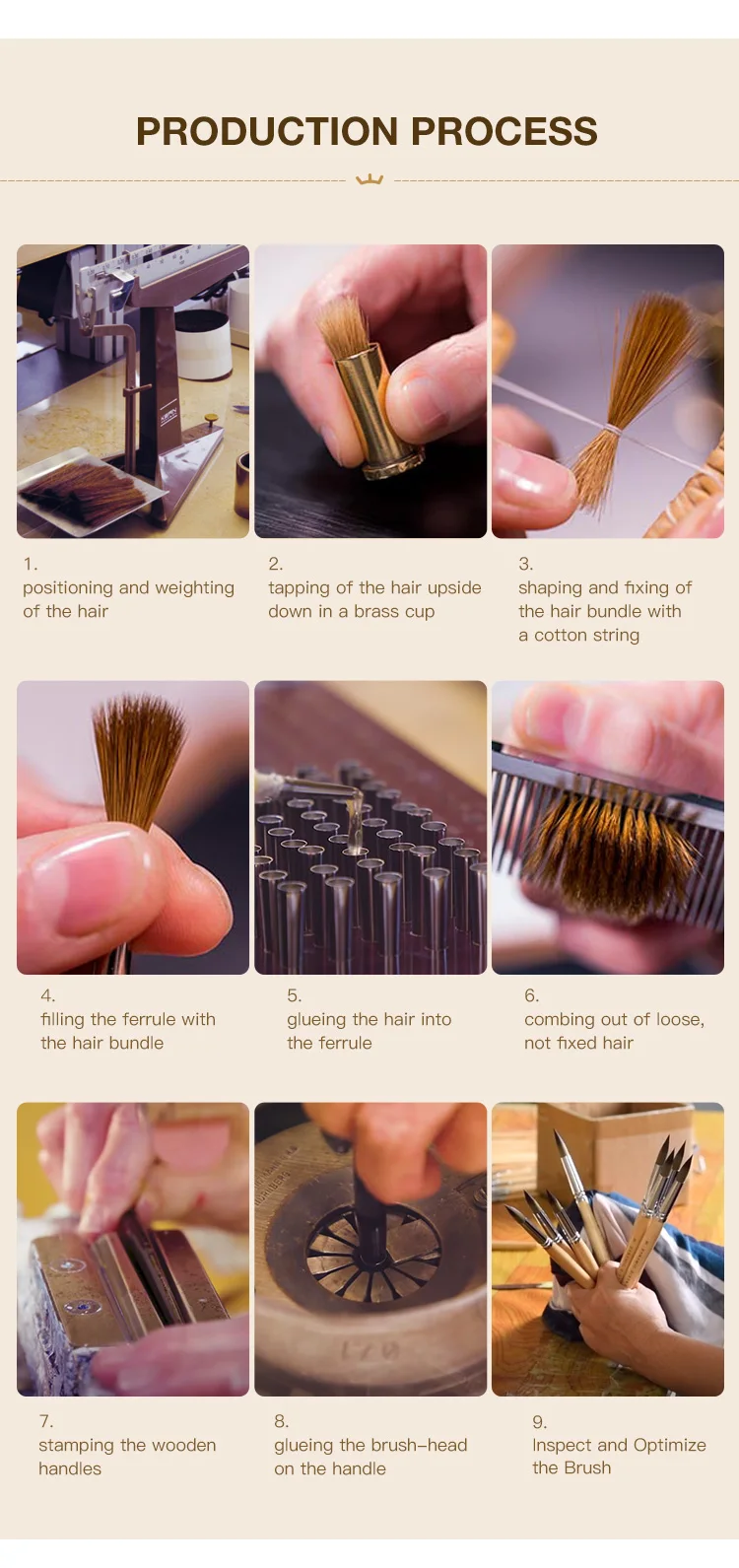 PRODUCTION PROCESS

1.
positioning and weighting of the hair

2.
tapping of the hair upside down in a brass cup

3.
shaping and fixing of the hair bundle with a cotton string

4.
filling the ferrule with the hair bundle

5.
glueing the hair into the ferrule

6.
combing out of loose, not fixed hair

7.
stamping the wooden handles

8.
glueing the brush-head on the handle

9.
Inspect and Optimize the Brush