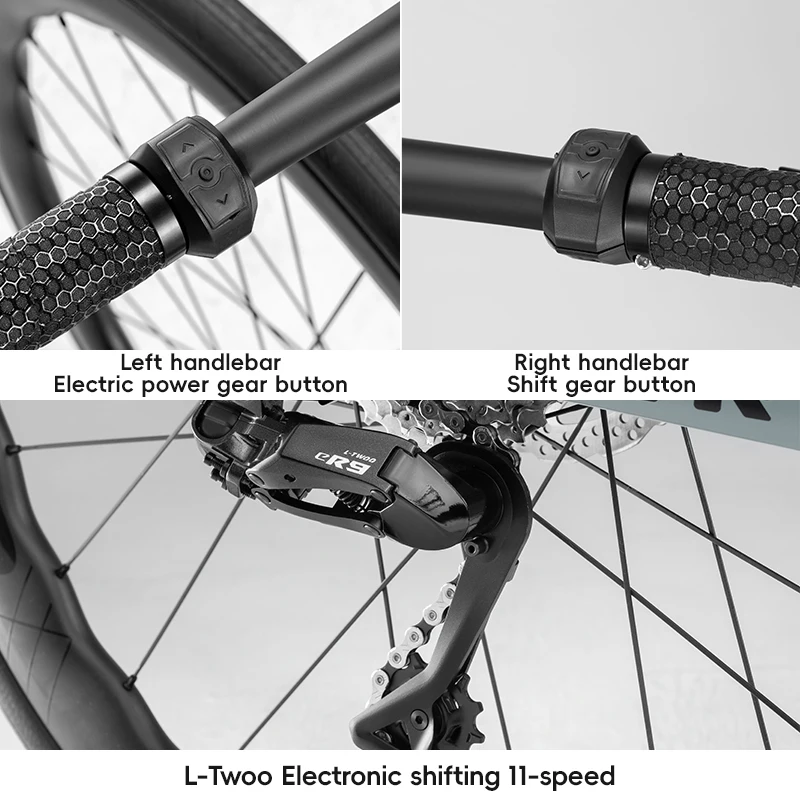 Left handlebar
Electric power gear button

Right handlebar
Shift gear button

eR9
L-TWOO

L-Twoo Electronic shifting 11-speed