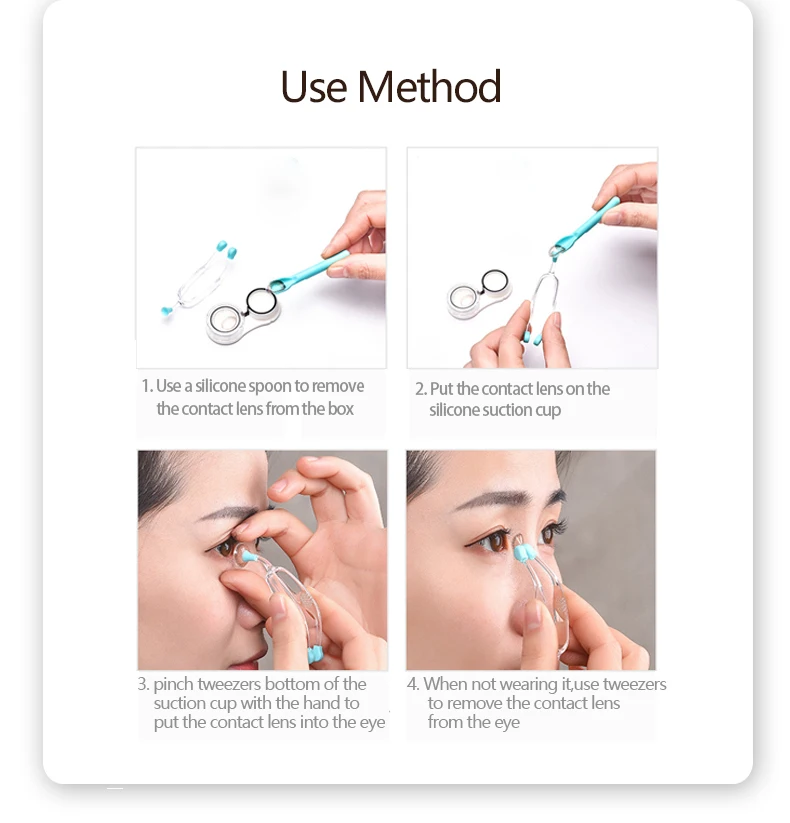 Use Method

1. Use a silicone spoon to remove the contact lens from the box

2. Put the contact lens on the silicone suction cup

3. pinch tweezers bottom of the suction cup with the hand to put the contact lens into the eye

4. When not wearing it,use tweezers to remove the contact lens from the eye