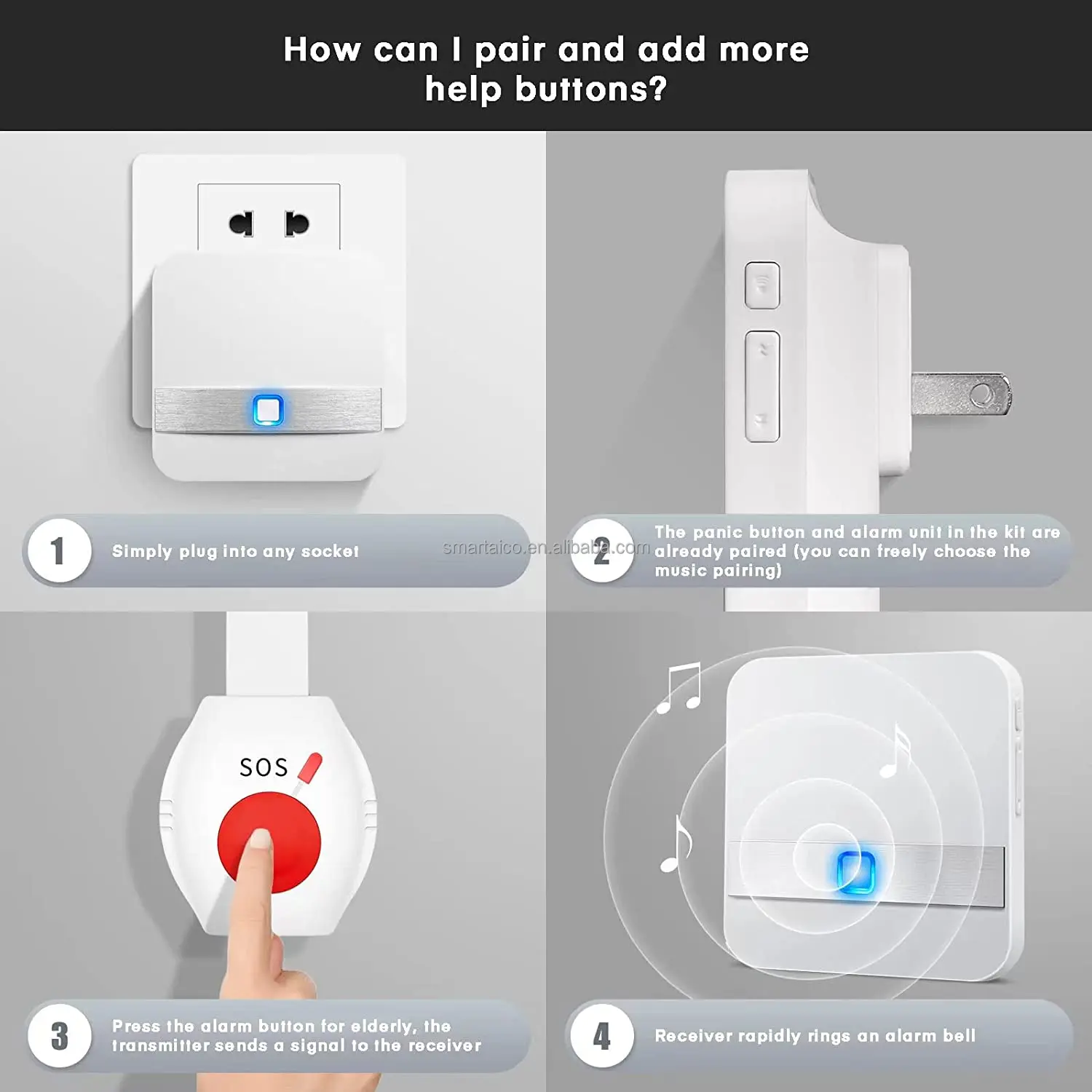 How can I pair and add more help buttons?

1 Simply plug into any socket

smartaico.en.alibaba.com

2 The panic button and alarm unit in the kit are already paired (you can freely choose the music pairing)

SOS

3 Press the alarm button for elderly, the transmitter sends a signal to the receiver

4 Receiver rapidly rings an alarm bell