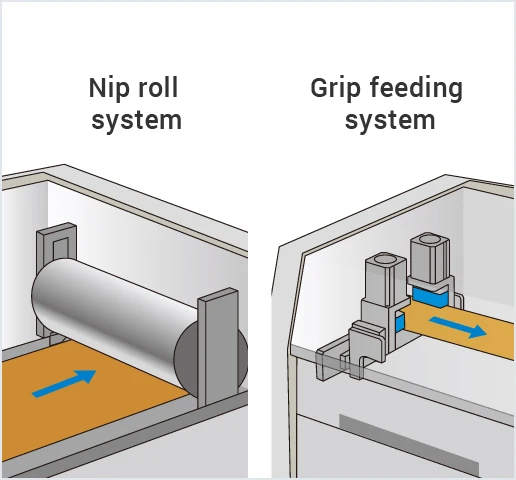 Nip roll system

Grip feeding system