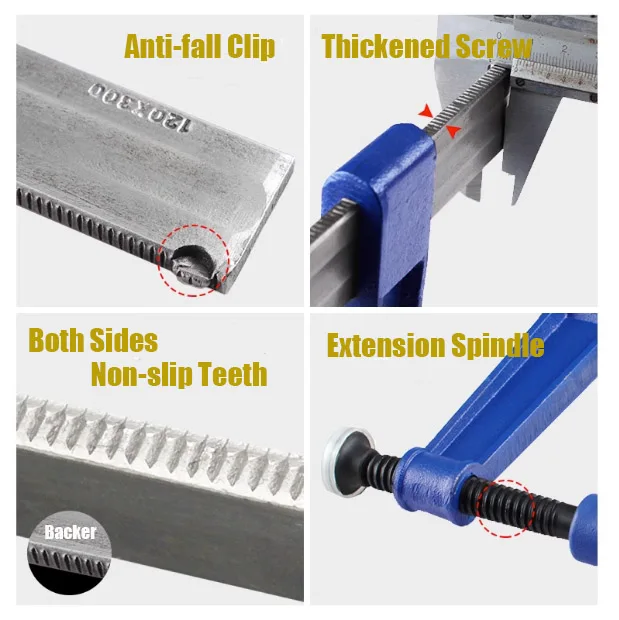 Anti-fall Clip

120X300

Thickened Screw

2

Both Sides
Non-slip Teeth

Backer

Extension Spindle