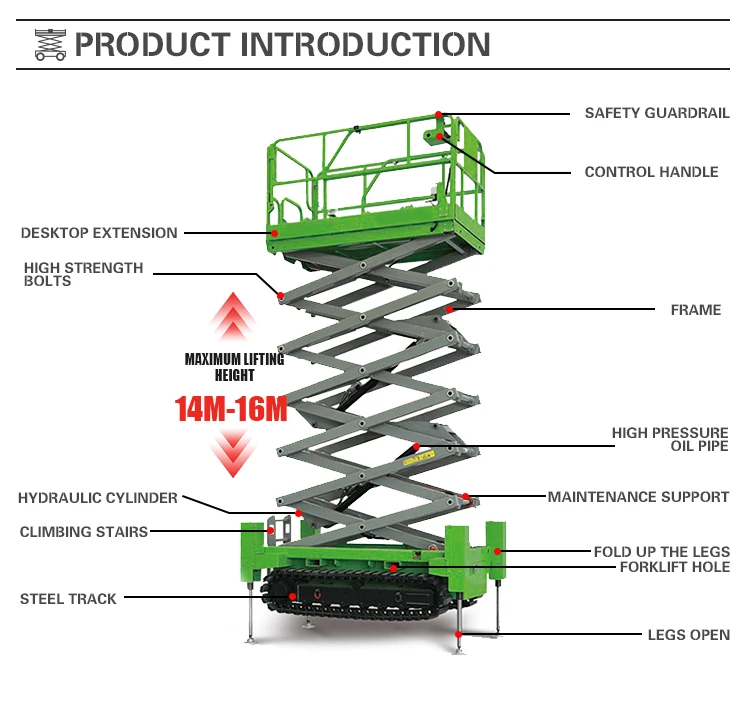 PRODUCT INTRODUCTION

SAFETY GUARDRAIL

CONTROL HANDLE

DESKTOP EXTENSION

HIGH STRENGTH BOLTS

FRAME

MAXIMUM LIFTING HEIGHT

14M-16M

HIGH PRESSURE OIL PIPE

HYDRAULIC CYLINDER

MAINTENANCE SUPPORT

CLIMBING STAIRS

FOLD UP THE LEGS

FORKLIFT HOLE

STEEL TRACK

LEGS OPEN