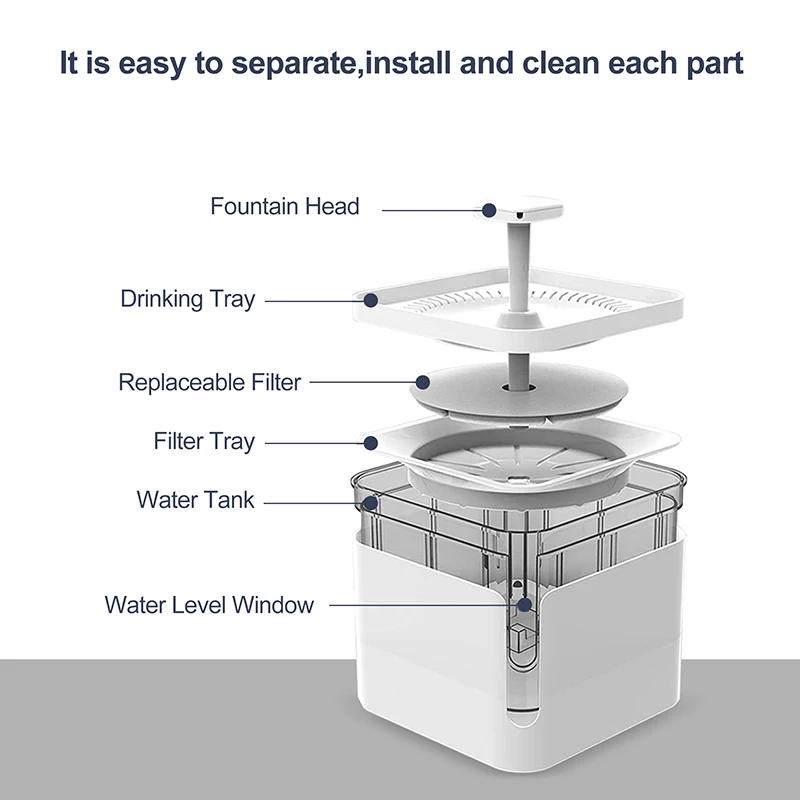 It is easy to separate,install and clean each part

Fountain Head

Drinking Tray

Replaceable Filter

Filter Tray

Water Tank

Water Level Window