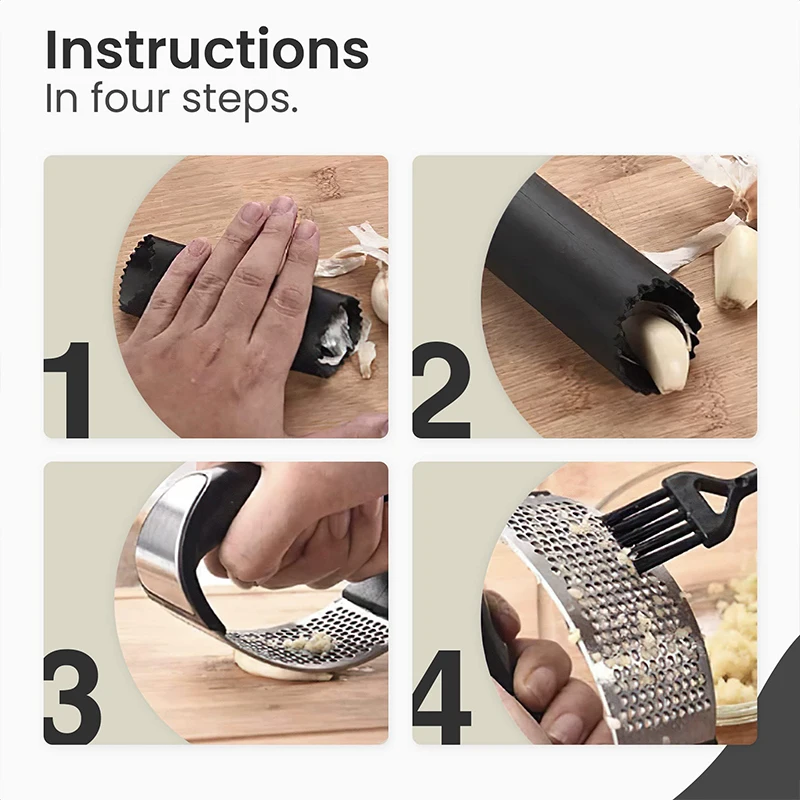 Instructions
In four steps.

1

2

3

4