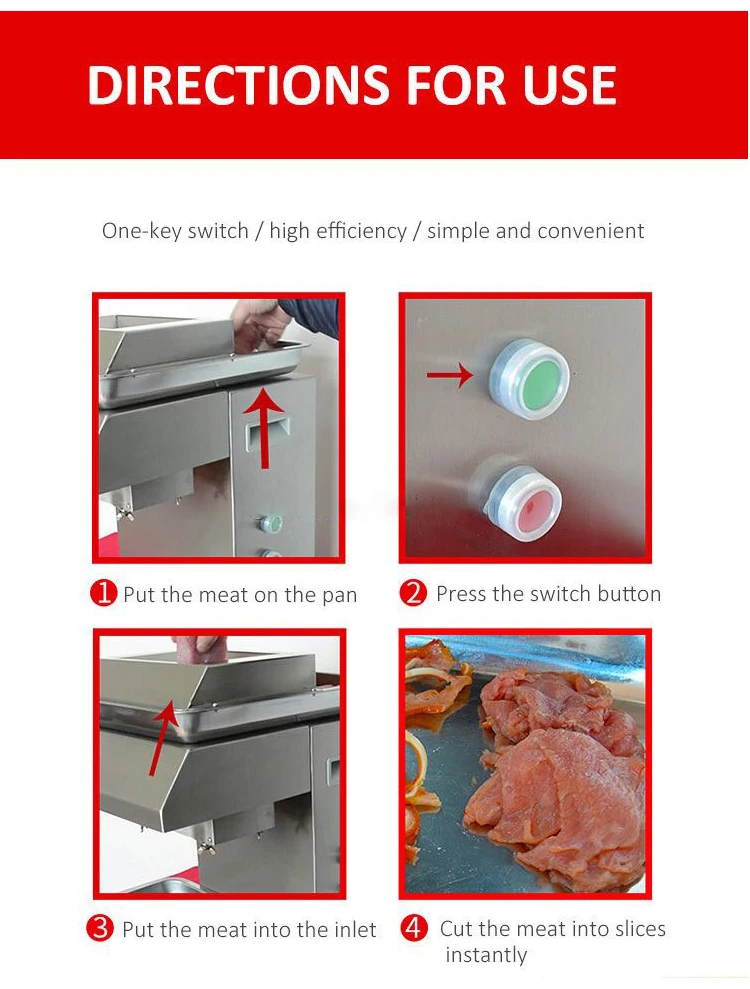 DIRECTIONS FOR USE

One-key switch / high efficiency / simple and convenient

1 Put the meat on the pan

2 Press the switch button

3 Put the meat into the inlet

4 Cut the meat into slices instantly