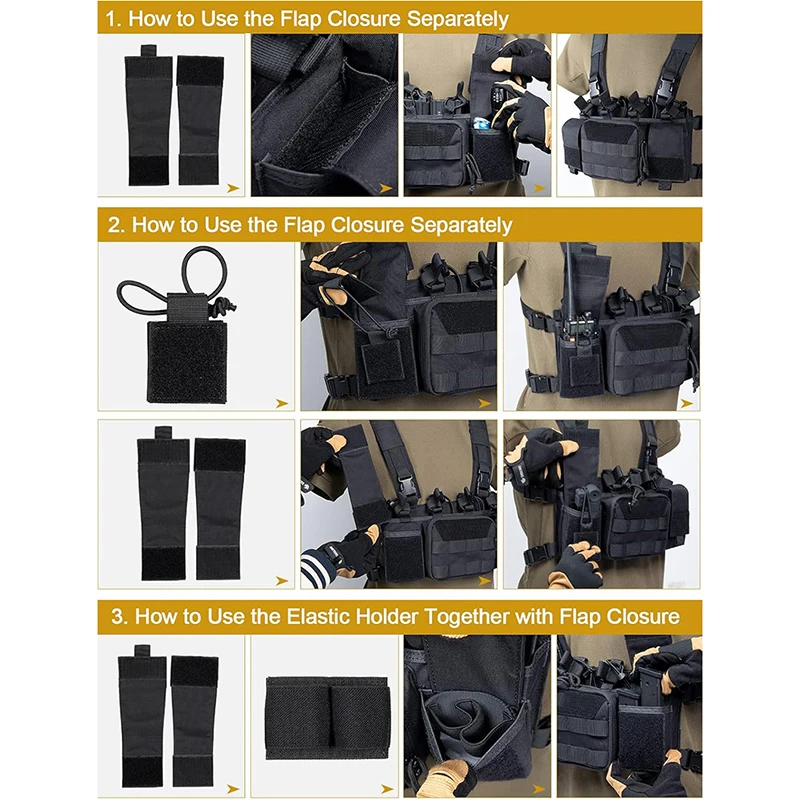 1. How to Use the Flap Closure Separately

2. How to Use the Flap Closure Separately

3. How to Use the Elastic Holder Together with Flap Closure