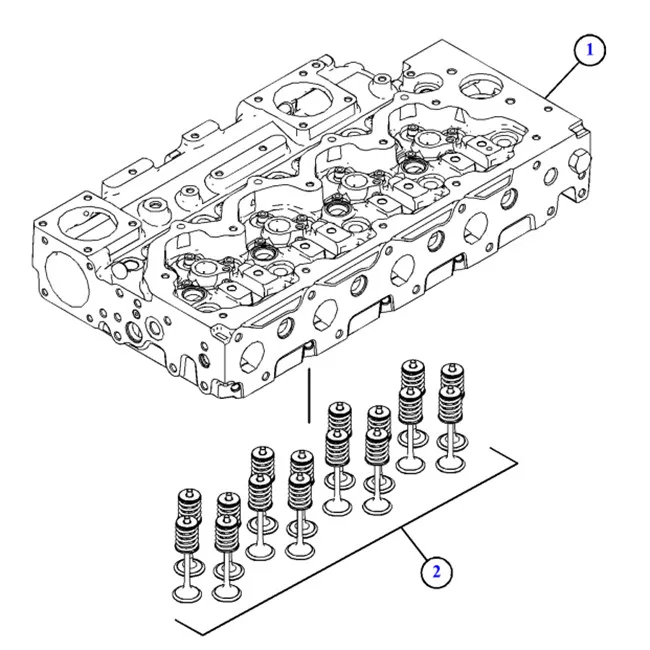 1

2