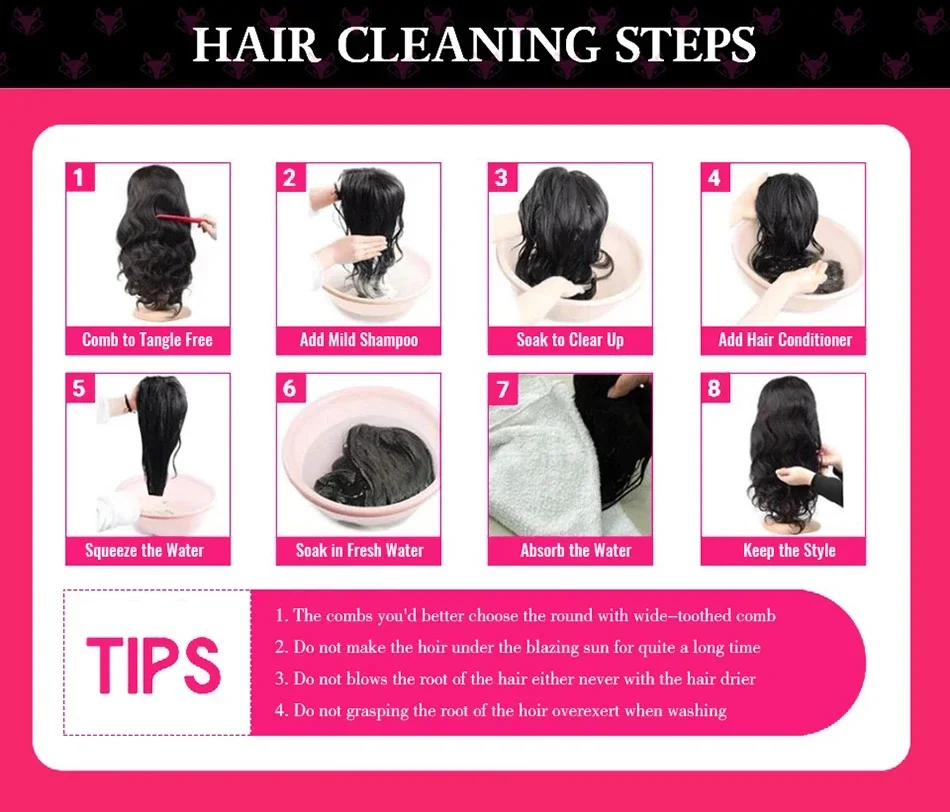 HAIR CLEANING STEPS

1
Comb to Tangle Free

2
Add Mild Shampoo

3
Soak to Clear Up

4
Add Hair Conditioner

5
Squeeze the Water

6
Soak in Fresh Water

7
Absorb the Water

8
Keep the Style

TIPS

1. The combs you'd better choose the round with wide–toothed comb
2. Do not make the hoir under the blazing sun for quite a long time
3. Do not blows the root of the hair either never with the hair drier
4. Do not grasping the root of the hoir overexert when washing