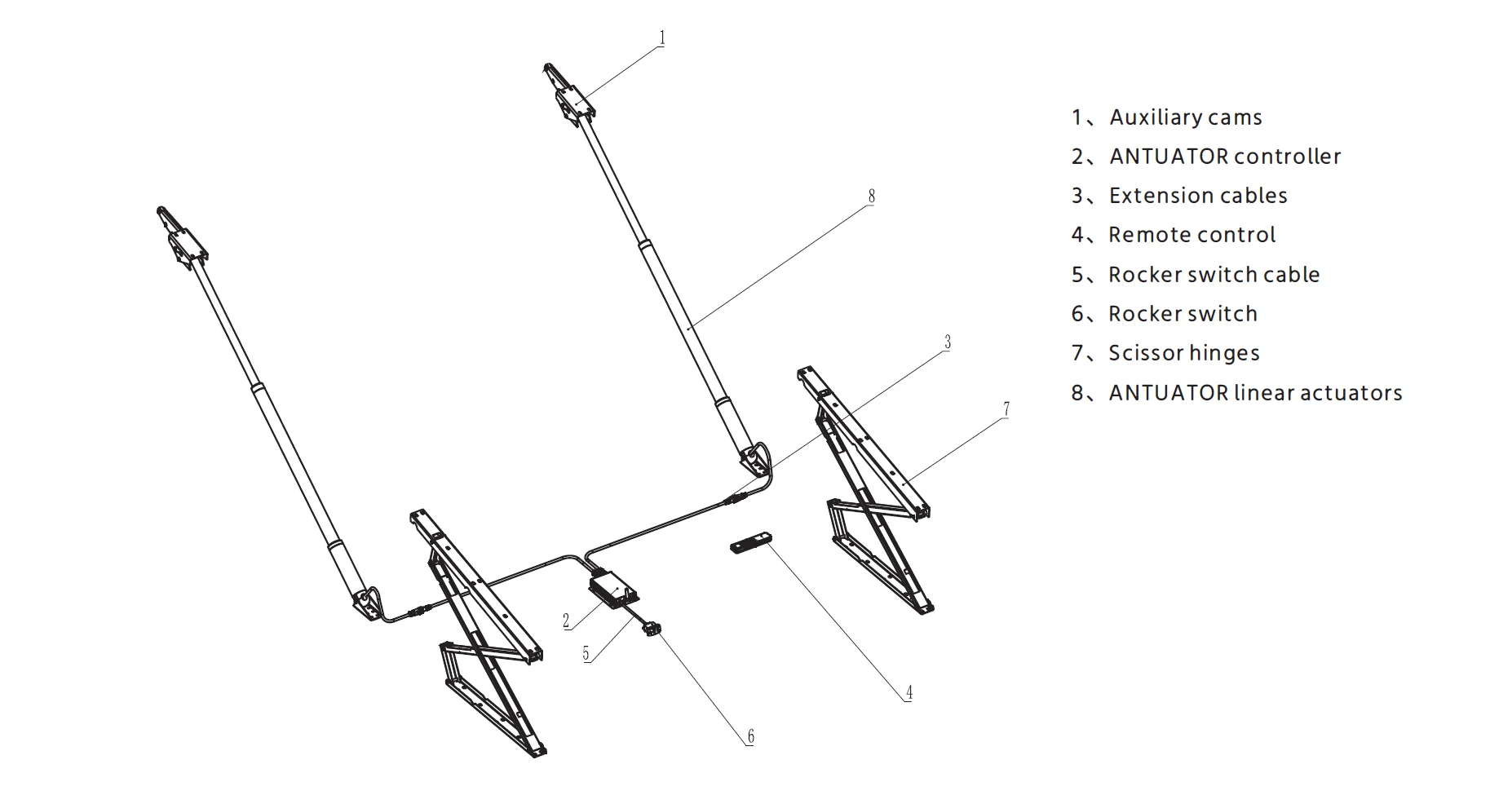 1

8

3

7

2

5

4

6

1、Auxiliary cams
2、ANTUATOR controller
3、Extension cables
4、Remote control
5、Rocker switch cable
6、Rocker switch
7、Scissor hinges
8、ANTUATOR linear actuators