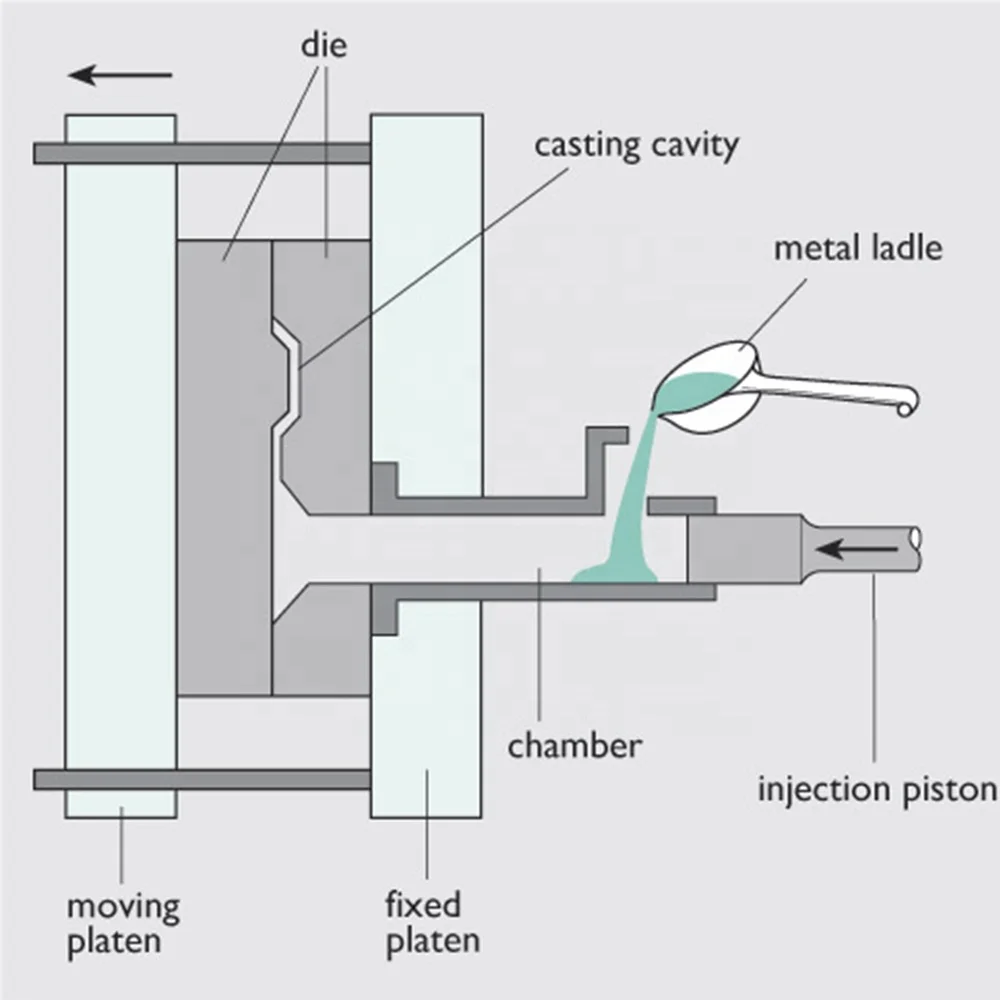 die

casting cavity

metal ladle

chamber

injection piston

moving platen

fixed platen