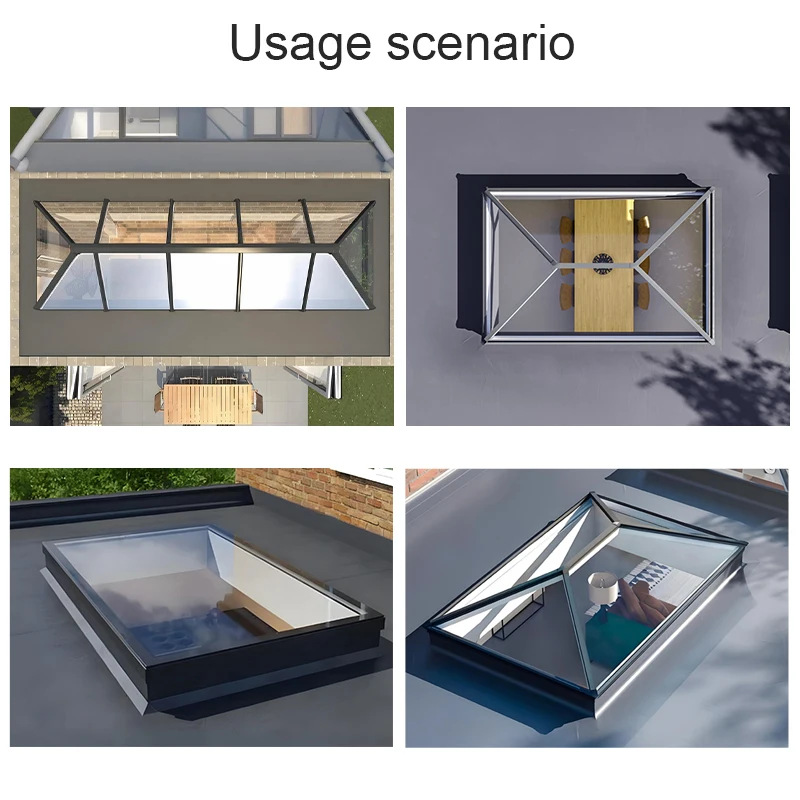 Usage scenario