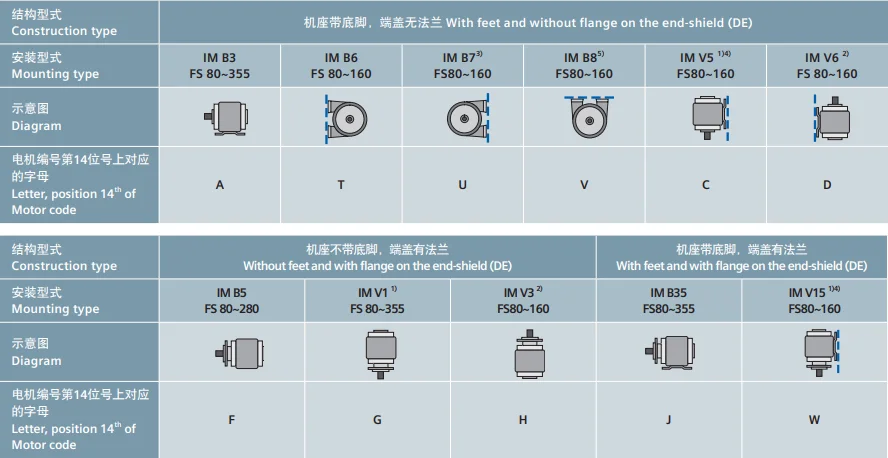 | 结构型式 Construction type | 机座带底脚，端盖无法兰 With feet and without flange on the end-shield (DE) | | | | | |
|---|---|---|---|---|---|---|
| 安装型式 Mounting type | IM B3 FS 80~355 | IM B6 FS 80~160 | IM B7$^{3)}$ FS80~160 | IM B8$^{5)}$ FS80~160 | IM V5 $^{1)4)}$ FS80~160 | IM V6 $^{2)}$ FS 80~160 |
| 示意图 Diagram | | | | | | |
| 电机编号第14位号上对应的字母 Letter, position 14$^{th}$ of Motor code | A | T | U | V | C | D |

| 结构型式 Construction type | 机座不带底脚，端盖有法兰 Without feet and with flange on the end-shield (DE) | | | 机座带底脚，端盖有法兰 With feet and with flange on the end-shield (DE) | |
|---|---|---|---|---|---|
| 安装型式 Mounting type | IM B5 FS 80~280 | IM V1 $^{1)}$ FS 80~355 | IM V3 $^{2)}$ FS80~160 | IM B35 FS80~355 | IM V15 $^{1)4)}$ FS80~160 |
| 示意图 Diagram | | | | | |
| 电机编号第14位号上对应的字母 Letter, position 14$^{th}$ of Motor code | F | G | H | J | W |