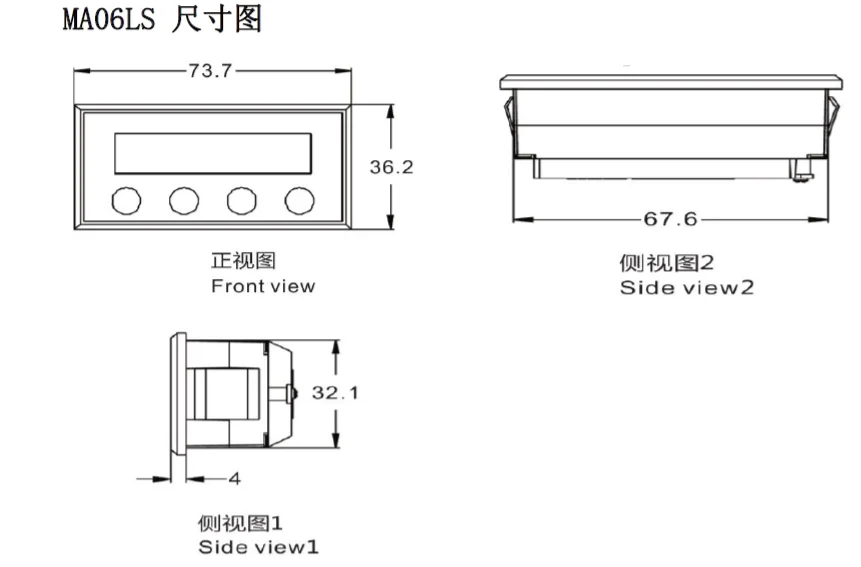 MA06LS 尺寸图

73.7

36.2

正视图
Front view

67.6

侧视图2
Side view2

32.1

4

侧视图1
Side view1