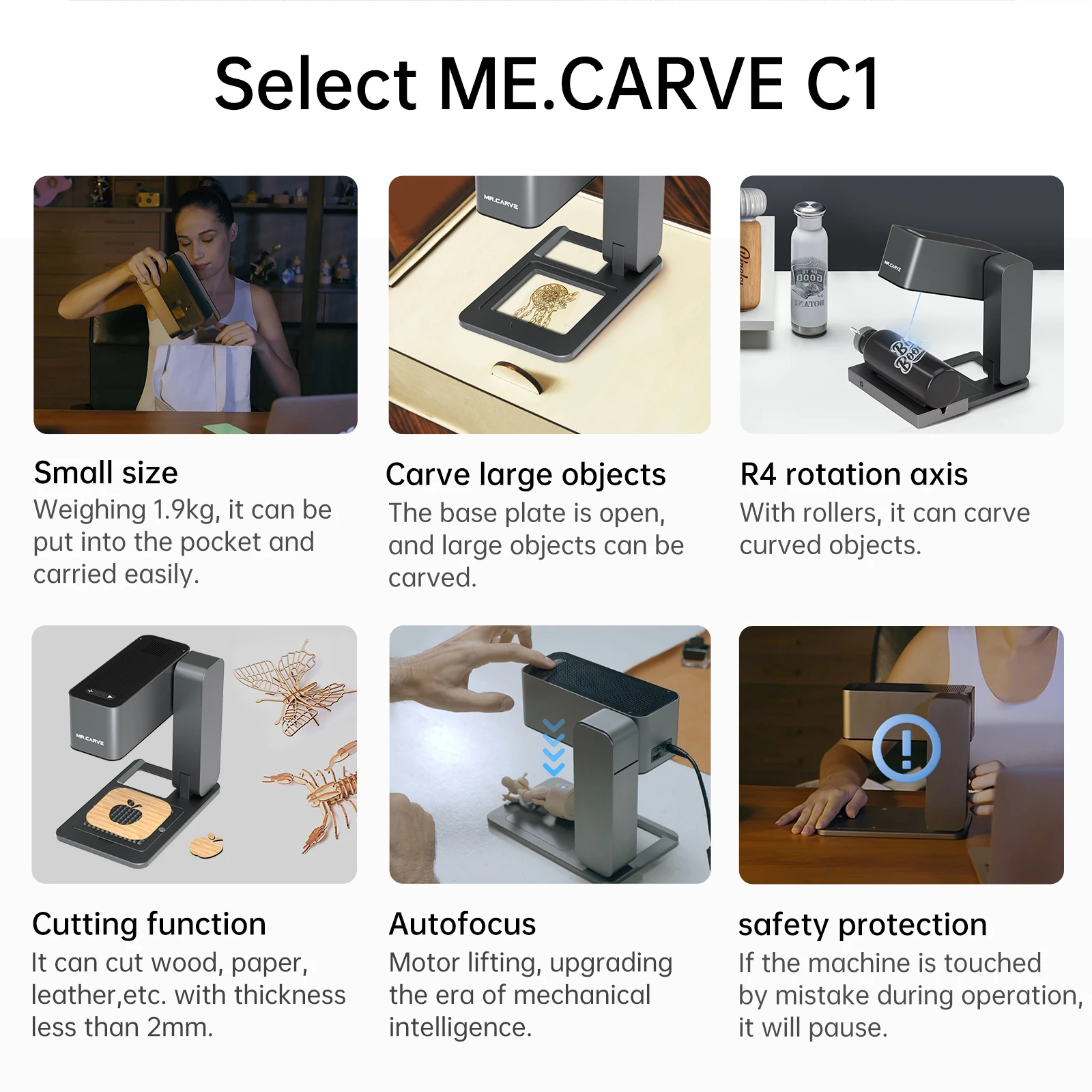 Select ME.CARVE C1

MR.CARVE

MR.CARVE

Small size
Weighing 1.9kg, it can be put into the pocket and carried easily.

Carve large objects
The base plate is open, and large objects can be carved.

R4 rotation axis
With rollers, it can carve curved objects.

MR.CARVE

Cutting function
It can cut wood, paper, leather,etc. with thickness less than 2mm.

Autofocus
Motor lifting, upgrading the era of mechanical intelligence.

safety protection
If the machine is touched by mistake during operation, it will pause.