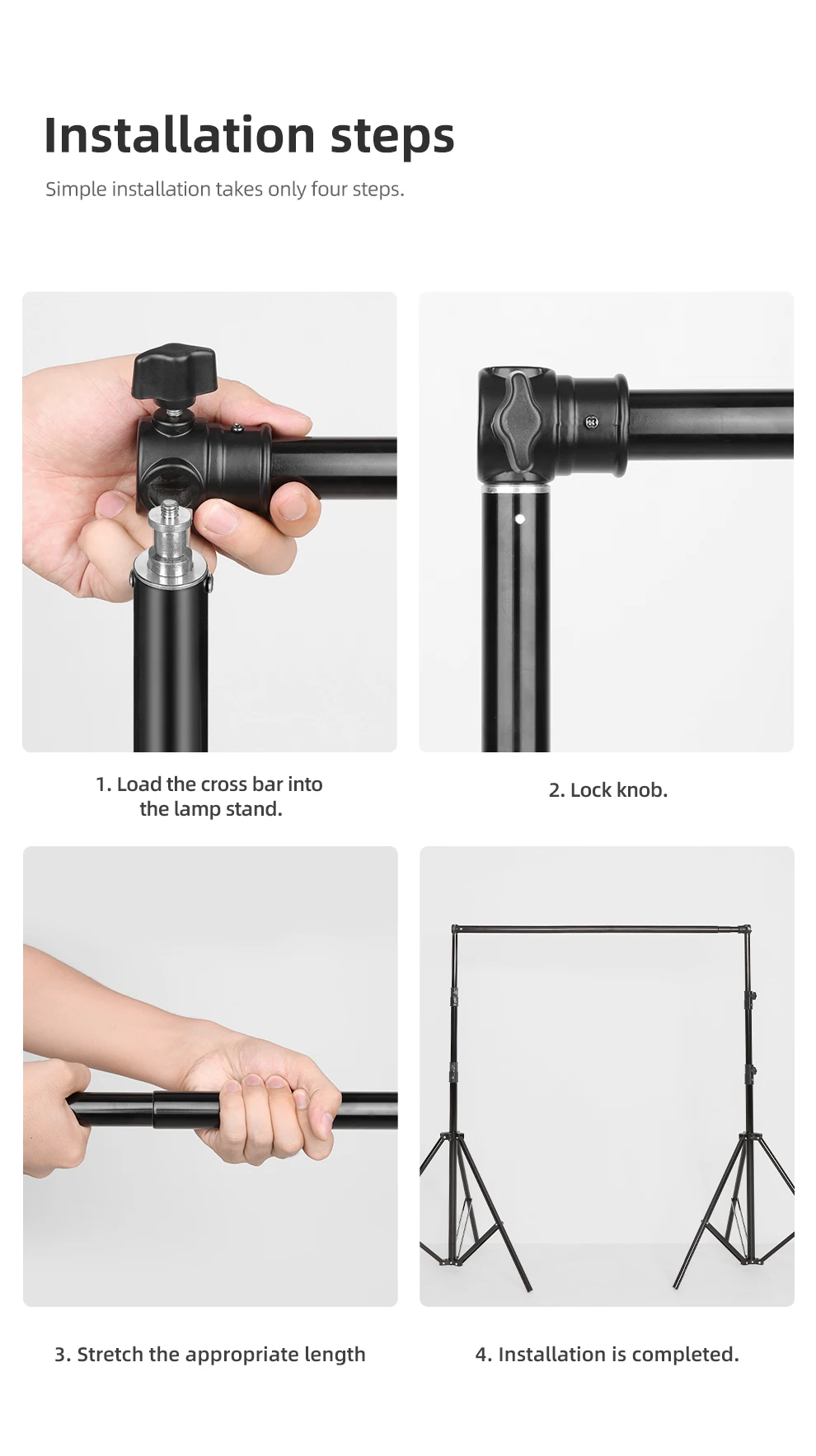 Installation steps

Simple installation takes only four steps.

1. Load the cross bar into the lamp stand.

2. Lock knob.

3. Stretch the appropriate length

4. Installation is completed.