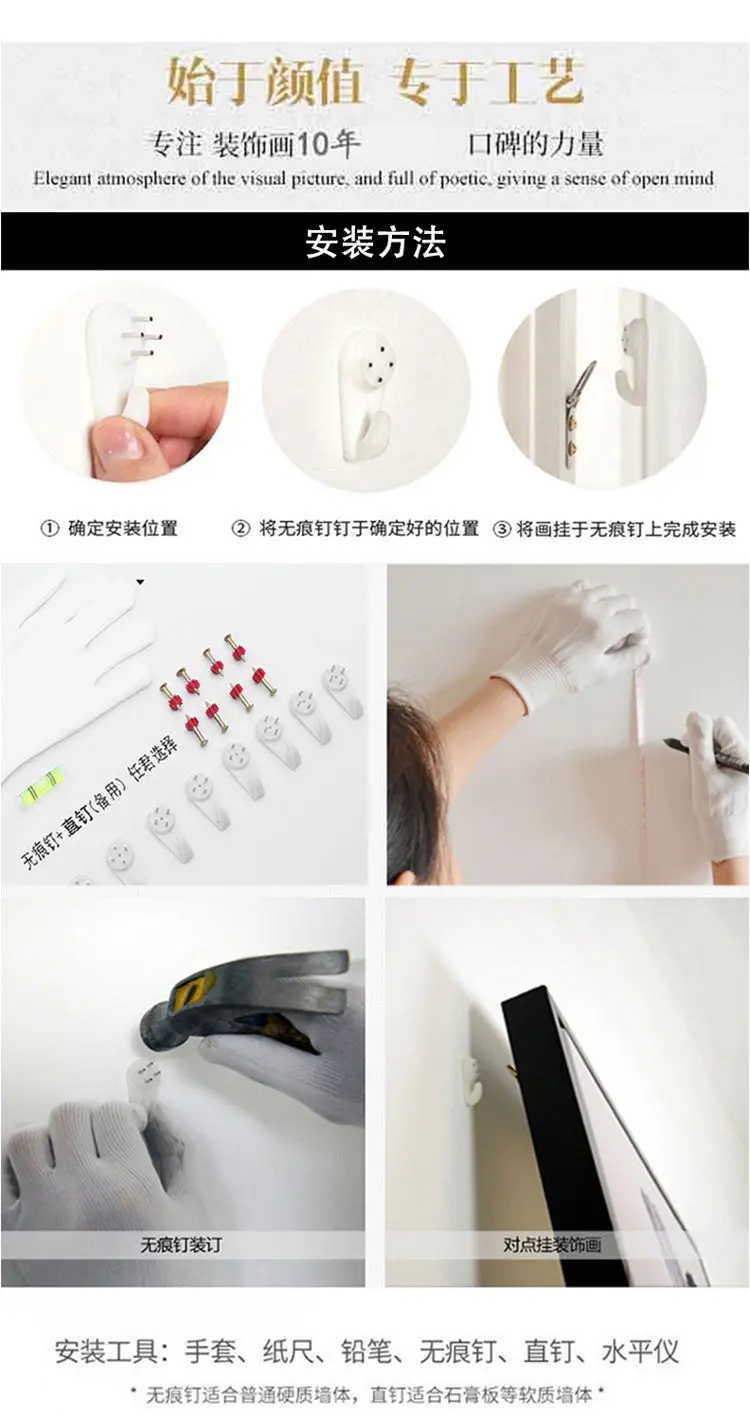 始于颜值 专于工艺

专注 装饰画10年 口碑的力量

Elegant atmosphere of the visual picture, and full of poetic, giving a sense of open mind

安装方法

① 确定安装位置 ② 将无痕钉钉于确定好的位置 ③ 将画挂于无痕钉上完成安装

无痕钉+直钉(备用) 任君选择

无痕钉装订

对点挂装饰画

安装工具：手套、纸尺、铅笔、无痕钉、直钉、水平仪

* 无痕钉适合普通硬质墙体，直钉适合石膏板等软质墙体 *