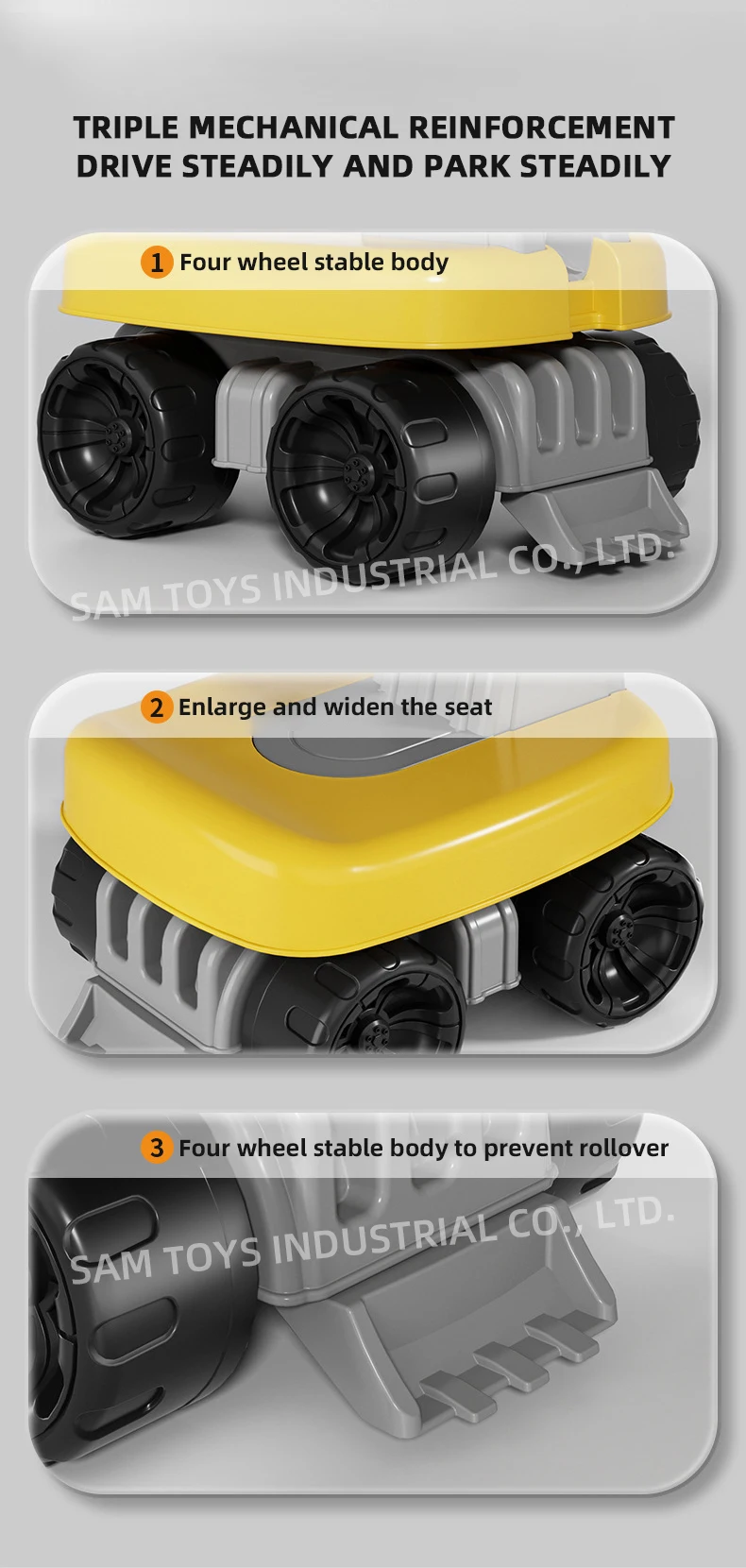 TRIPLE MECHANICAL REINFORCEMENT
DRIVE STEADILY AND PARK STEADILY

1 Four wheel stable body

SAM TOYS INDUSTRIAL CO., LTD.

2 Enlarge and widen the seat

3 Four wheel stable body to prevent rollover

SAM TOYS INDUSTRIAL CO., LTD.