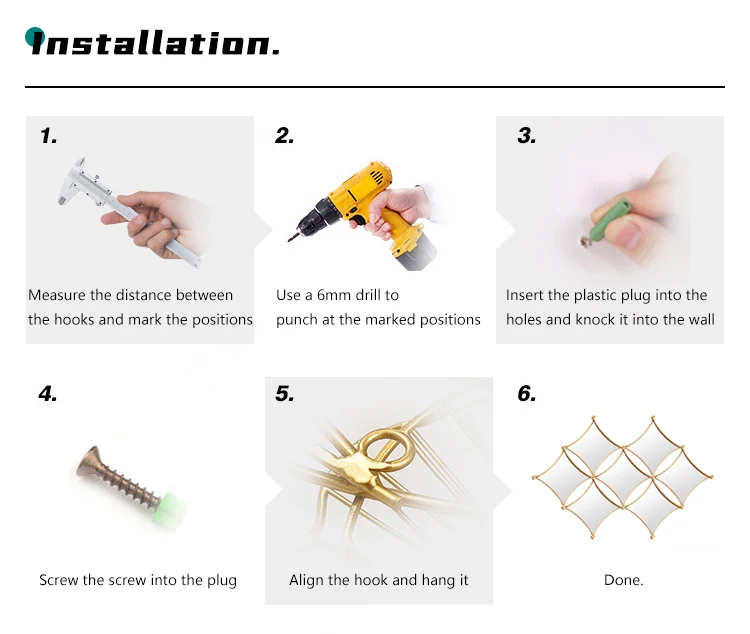 Installation.

1.

Measure the distance between the hooks and mark the positions

2.

Use a 6mm drill to punch at the marked positions

3.

Insert the plastic plug into the holes and knock it into the wall

4.

Screw the screw into the plug

5.

Align the hook and hang it

6.

Done.