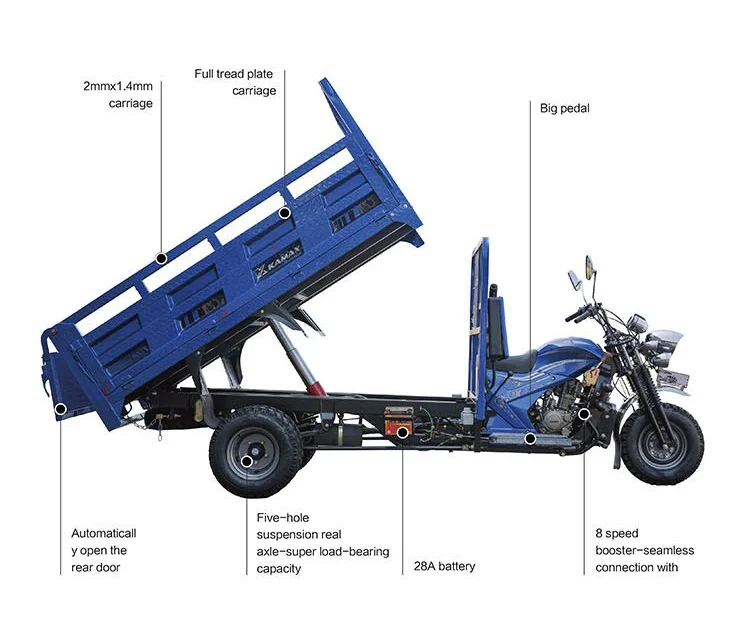 2mmx1.4mm carriage

Full tread plate carriage

Big pedal

KAMAX

Automaticall y open the rear door

Five-hole suspension real axle-super load-bearing capacity

28A battery

8 speed booster-seamless connection with