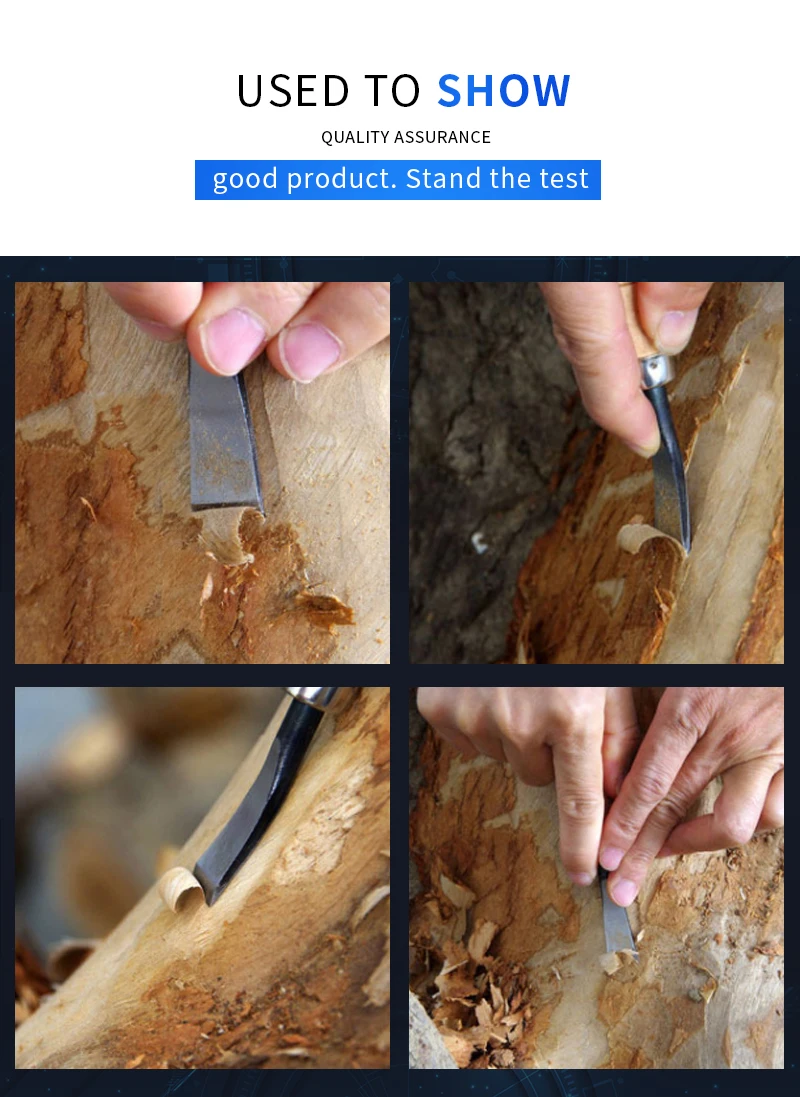 USED TO SHOW
QUALITY ASSURANCE
good product. Stand the test