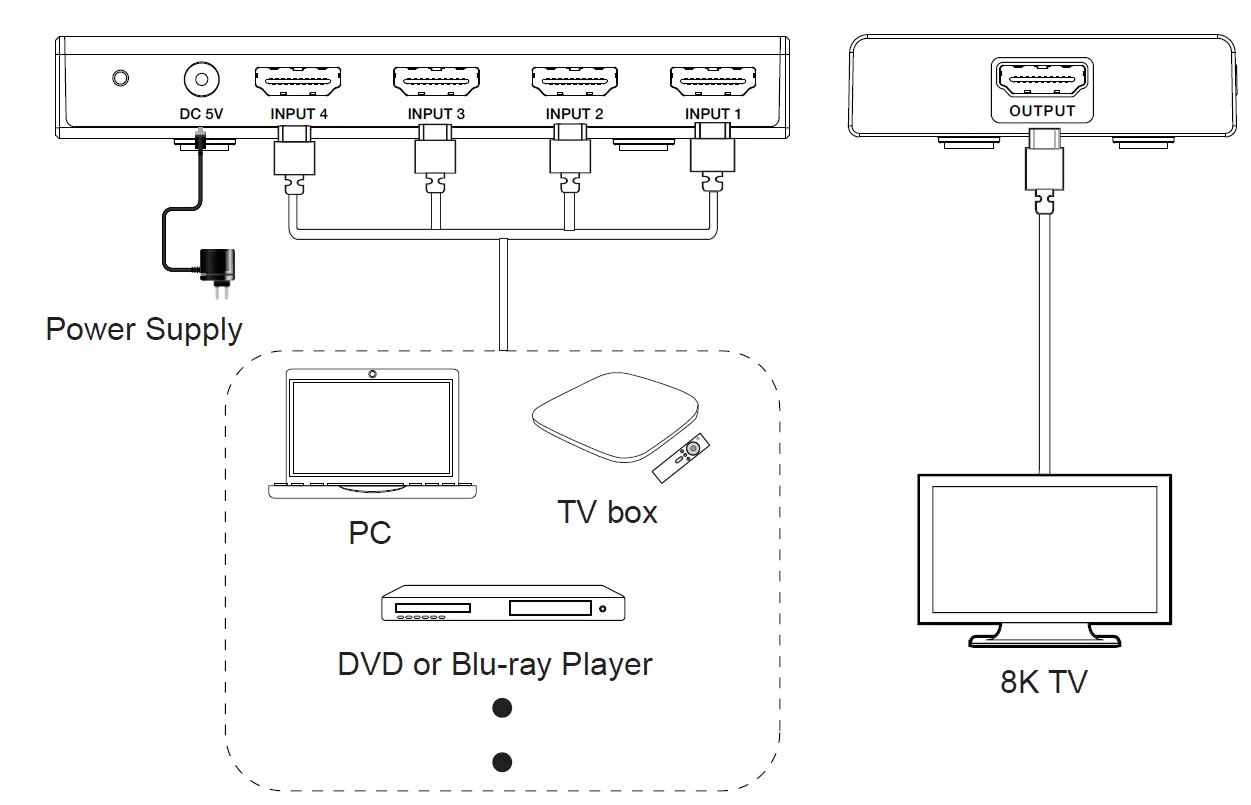 DC 5V
INPUT 4
INPUT 3
INPUT 2
INPUT 1
OUTPUT

Power Supply

PC
TV box
DVD or Blu-ray Player

8K TV