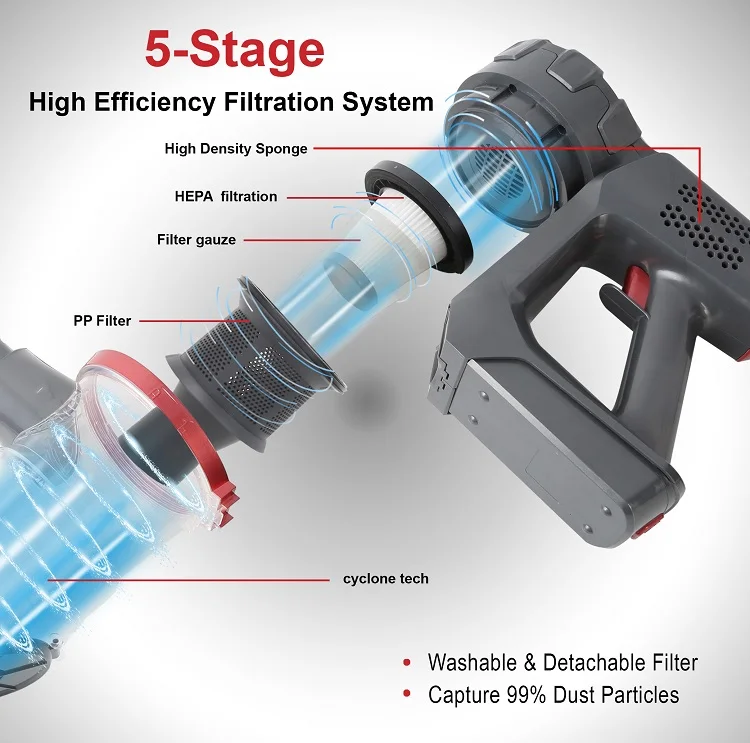 5-Stage

High Efficiency Filtration System

High Density Sponge

HEPA filtration

Filter gauze

PP Filter

cyclone tech

• Washable & Detachable Filter
• Capture 99% Dust Particles