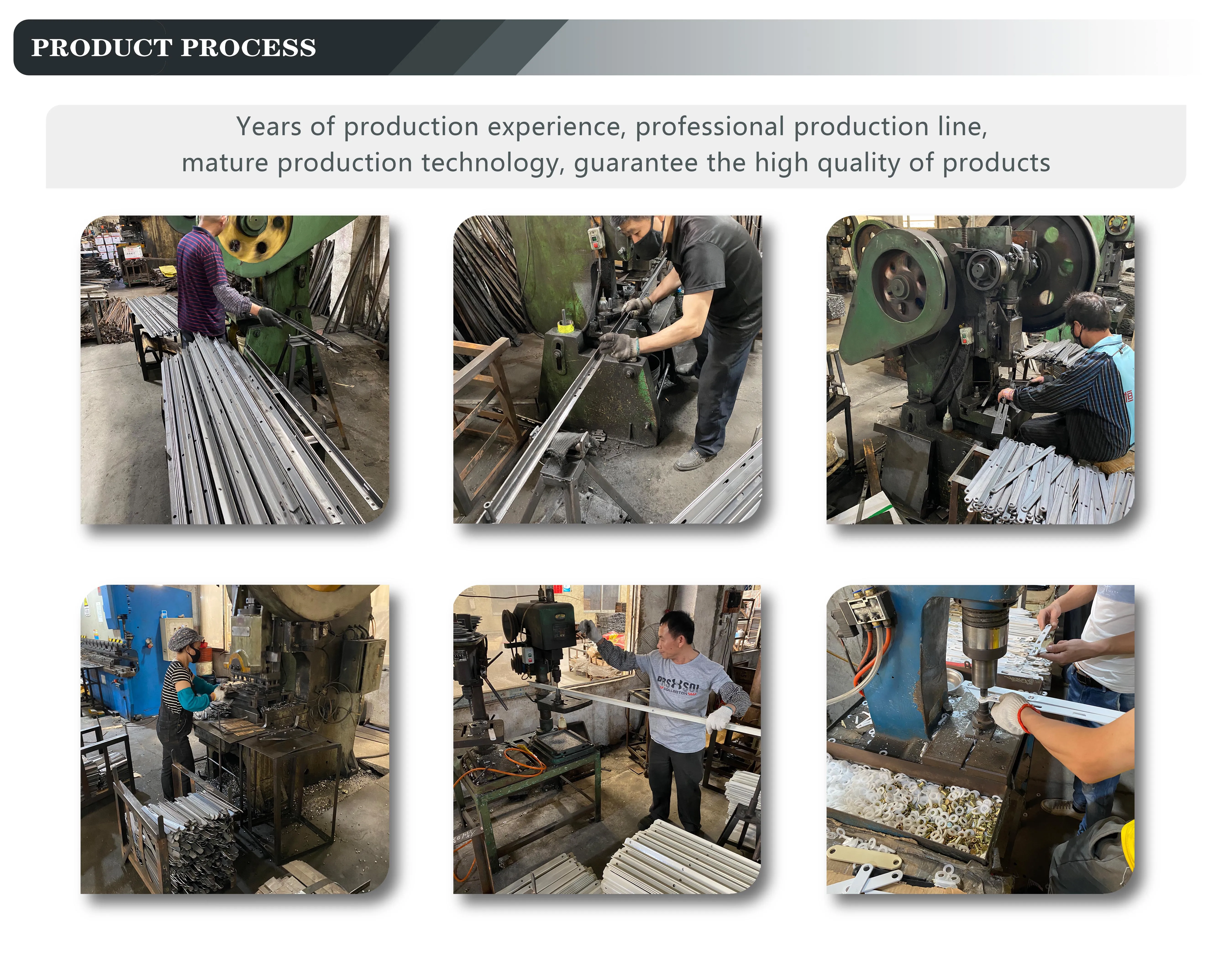 PRODUCT PROCESS

Years of production experience, professional production line, mature production technology, guarantee the high quality of products