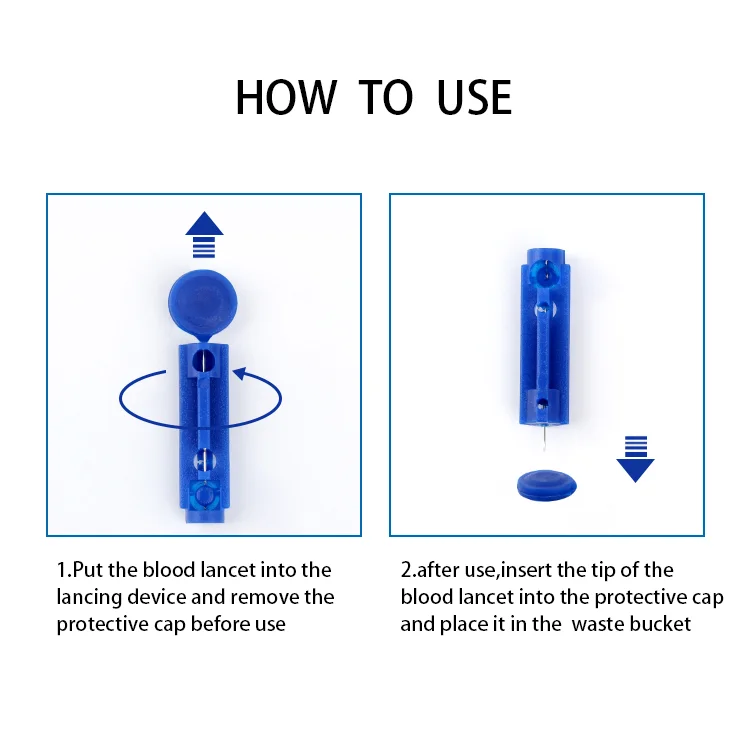 HOW TO USE

1.Put the blood lancet into the lancing device and remove the protective cap before use

2.after use,insert the tip of the blood lancet into the protective cap and place it in the waste bucket