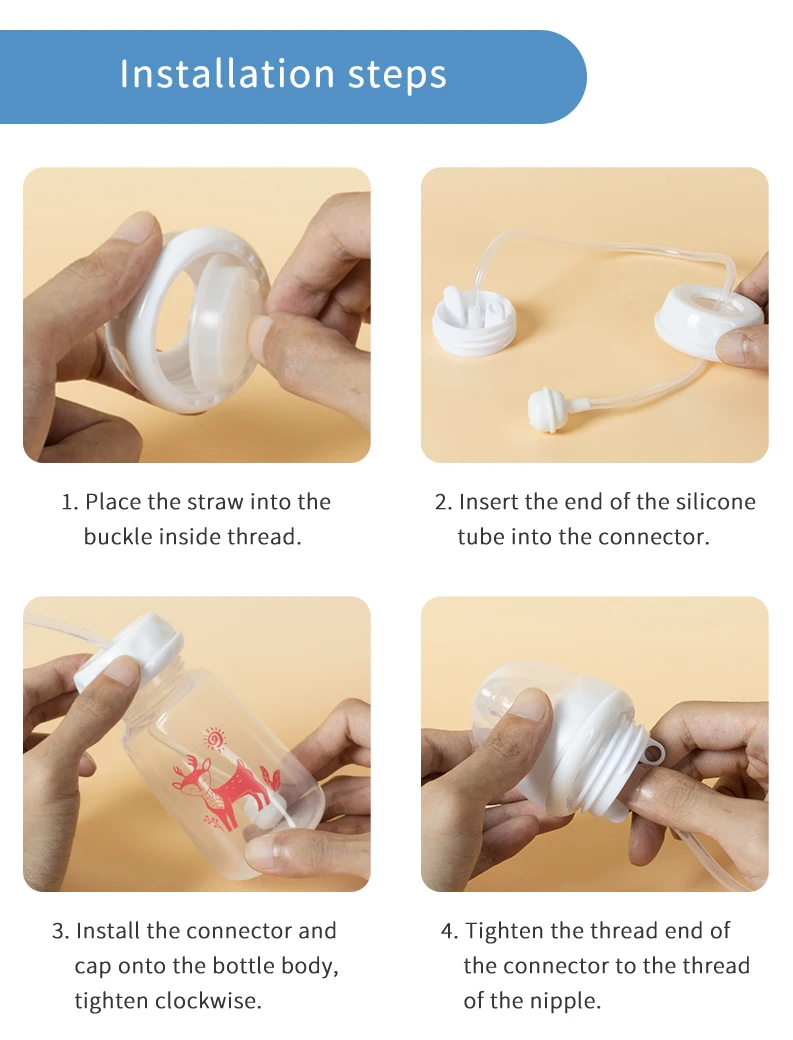 Installation steps

1. Place the straw into the buckle inside thread.

2. Insert the end of the silicone tube into the connector.

3. Install the connector and cap onto the bottle body, tighten clockwise.

4. Tighten the thread end of the connector to the thread of the nipple.