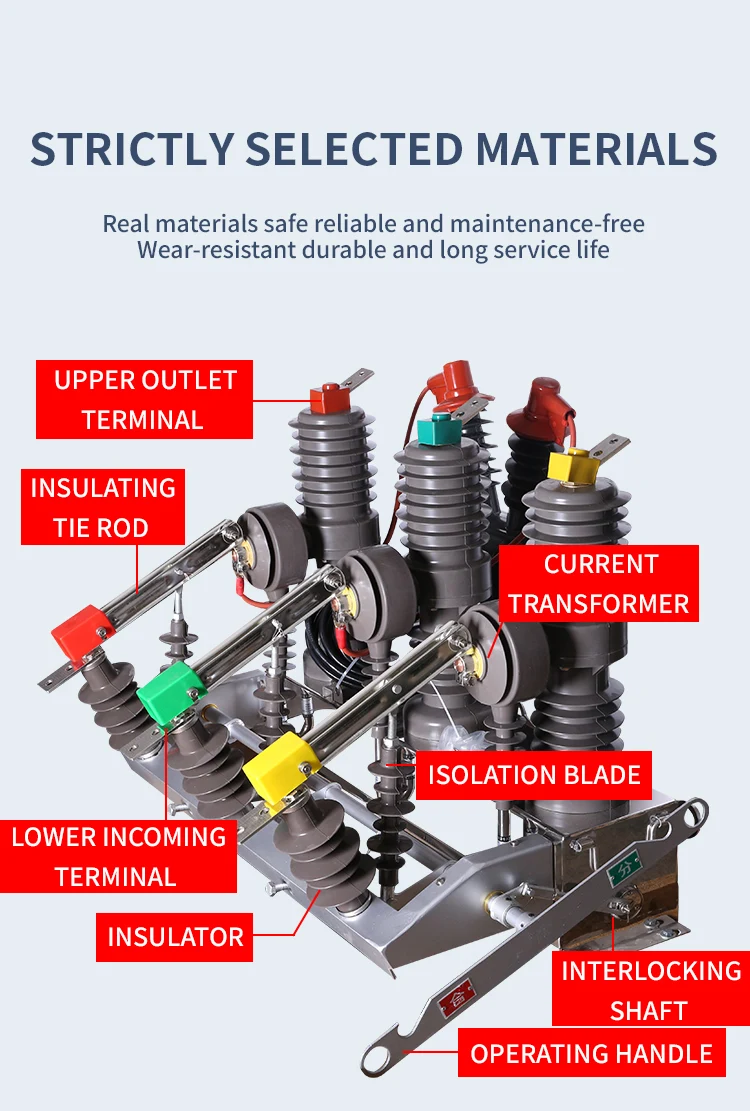 STRICTLY SELECTED MATERIALS

Real materials safe reliable and maintenance-free
Wear-resistant durable and long service life

UPPER OUTLET TERMINAL

INSULATING TIE ROD

CURRENT TRANSFORMER

ISOLATION BLADE

LOWER INCOMING TERMINAL

INSULATOR

分

INTERLOCKING SHAFT

合

OPERATING HANDLE