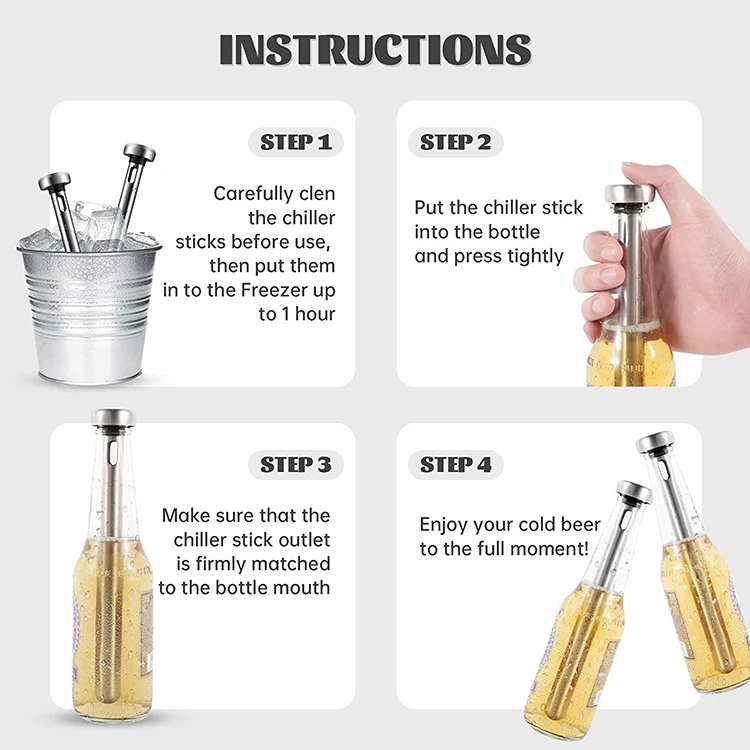 INSTRUCTIONS

STEP 1

Carefully clen the chiller sticks before use, then put them in to the Freezer up to 1 hour

STEP 2

Put the chiller stick into the bottle and press tightly

STEP 3

Make sure that the chiller stick outlet is firmly matched to the bottle mouth

STEP 4

Enjoy your cold beer to the full moment!