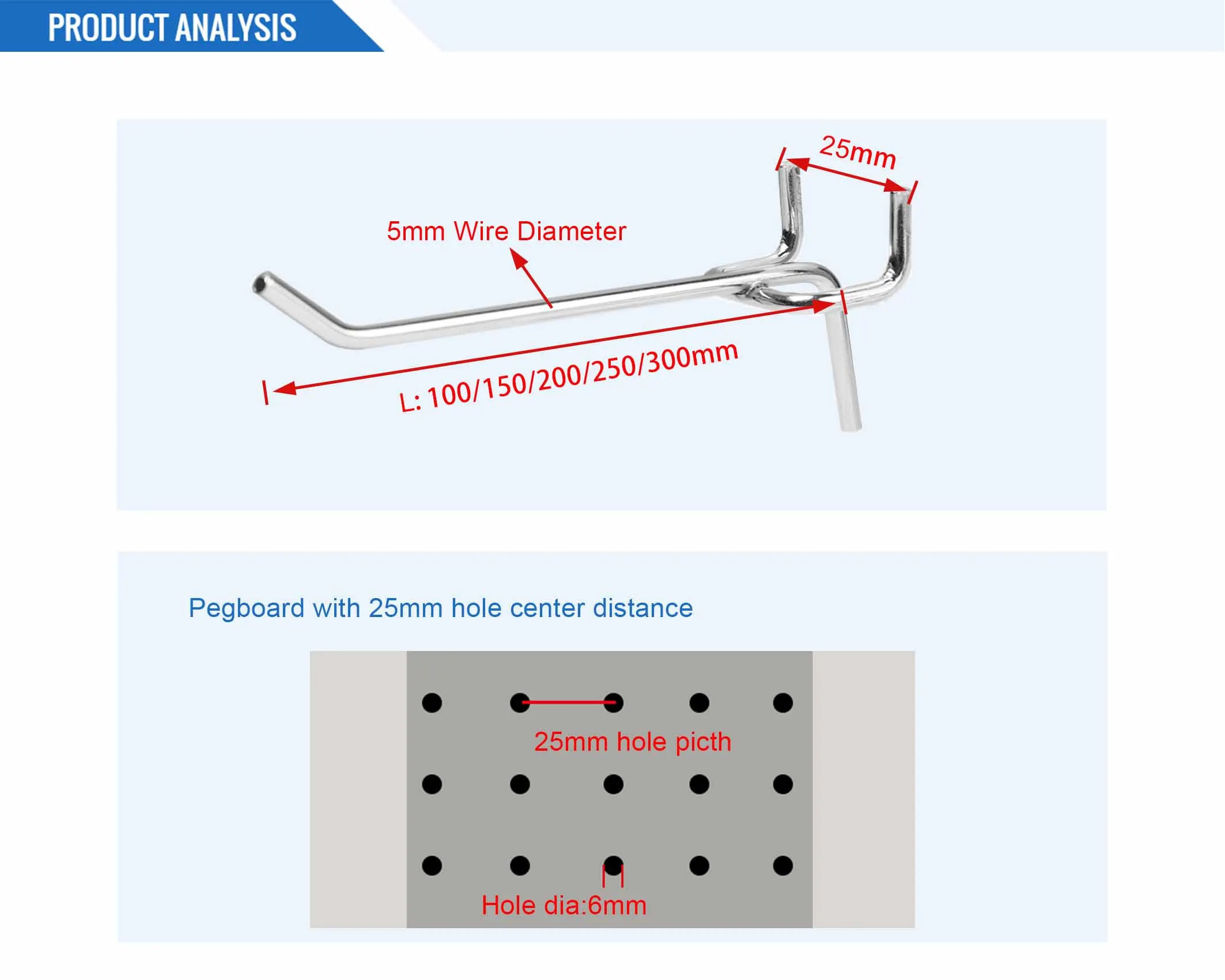 PRODUCT ANALYSIS

25mm

5mm Wire Diameter

L: 100/150/200/250/300mm

Pegboard with 25mm hole center distance

25mm hole picth

Hole dia:6mm