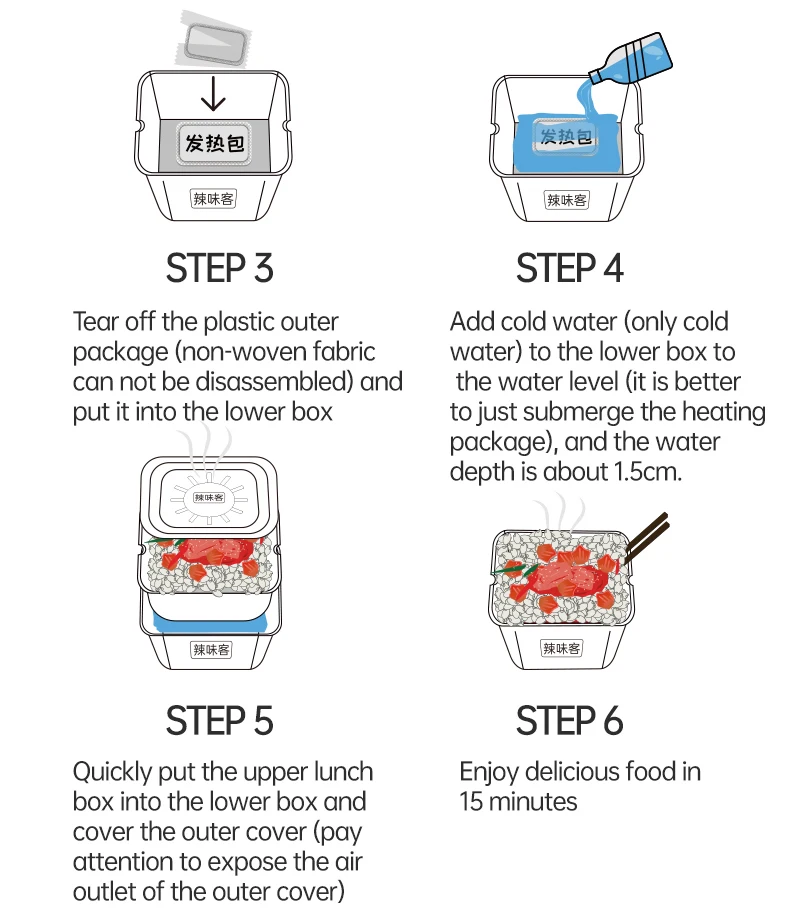 发热包

辣味客

STEP 3

Tear off the plastic outer package (non-woven fabric can not be disassembled) and put it into the lower box

发热包

辣味客

STEP 4

Add cold water (only cold water) to the lower box to the water level (it is better to just submerge the heating package), and the water depth is about 1.5cm.

辣味客

辣味客

STEP 5

Quickly put the upper lunch box into the lower box and cover the outer cover (pay attention to expose the air outlet of the outer cover)

辣味客

STEP 6

Enjoy delicious food in 15 minutes