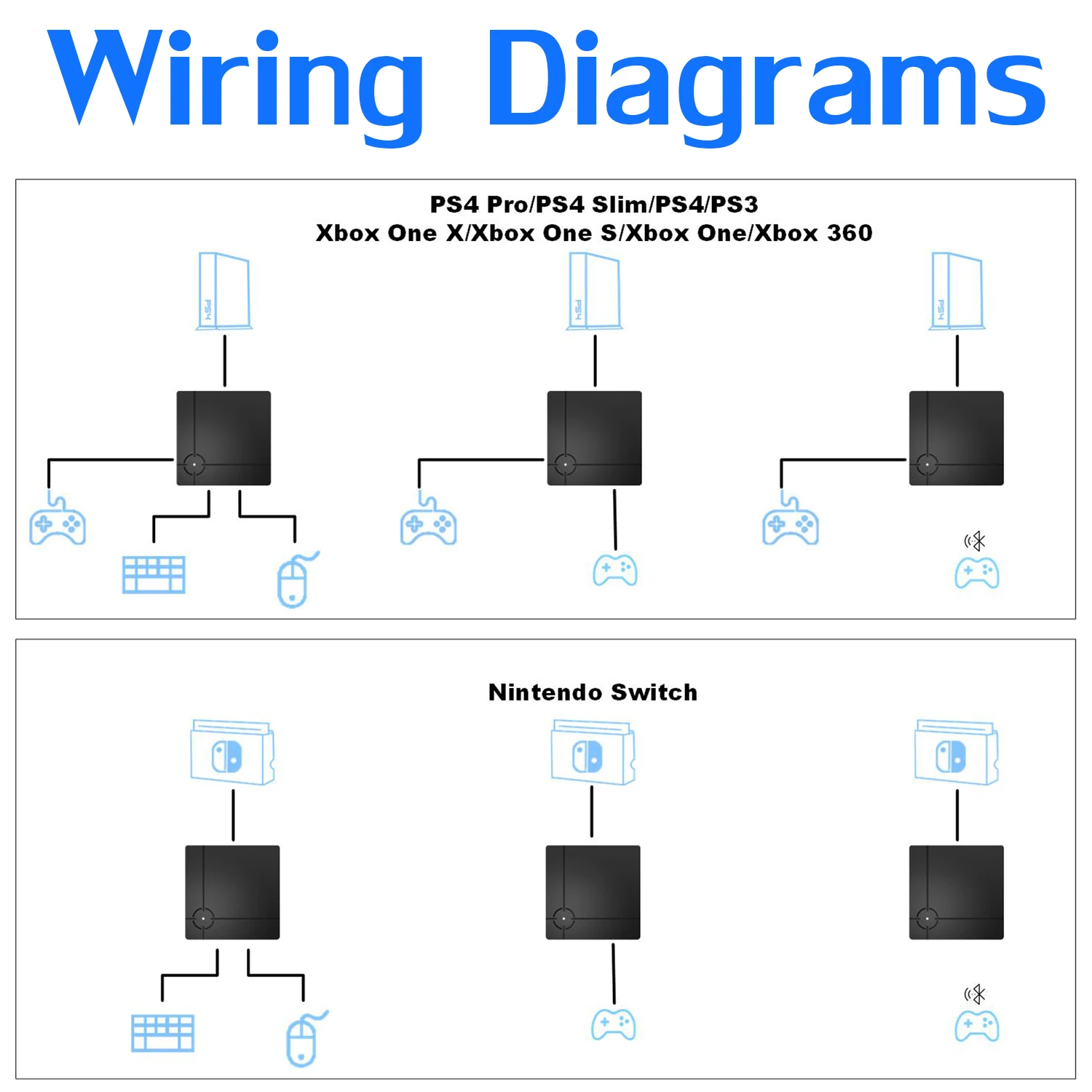 Wiring Diagrams

PS4 Pro/PS4 Slim/PS4/PS3
Xbox One X/Xbox One S/Xbox One/Xbox 360

PS4

PS4

PS4

Nintendo Switch