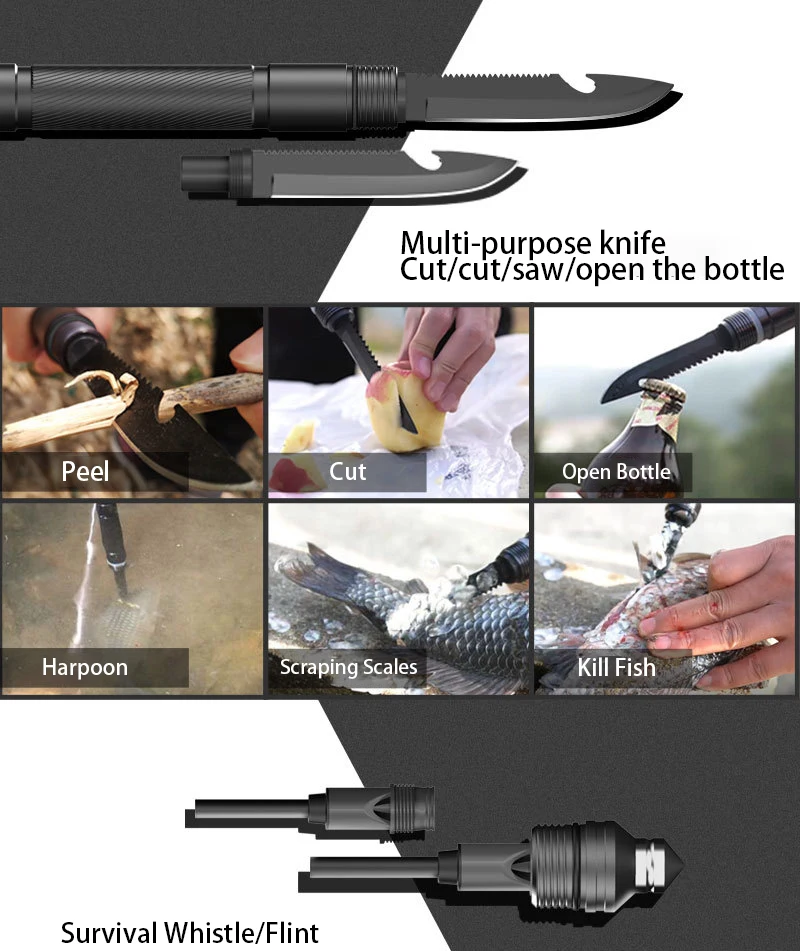 Multi-purpose knife
Cut/cut/saw/open the bottle

Peel

Cut

Open Bottle

Harpoon

Scraping Scales

Kill Fish

Survival Whistle/Flint