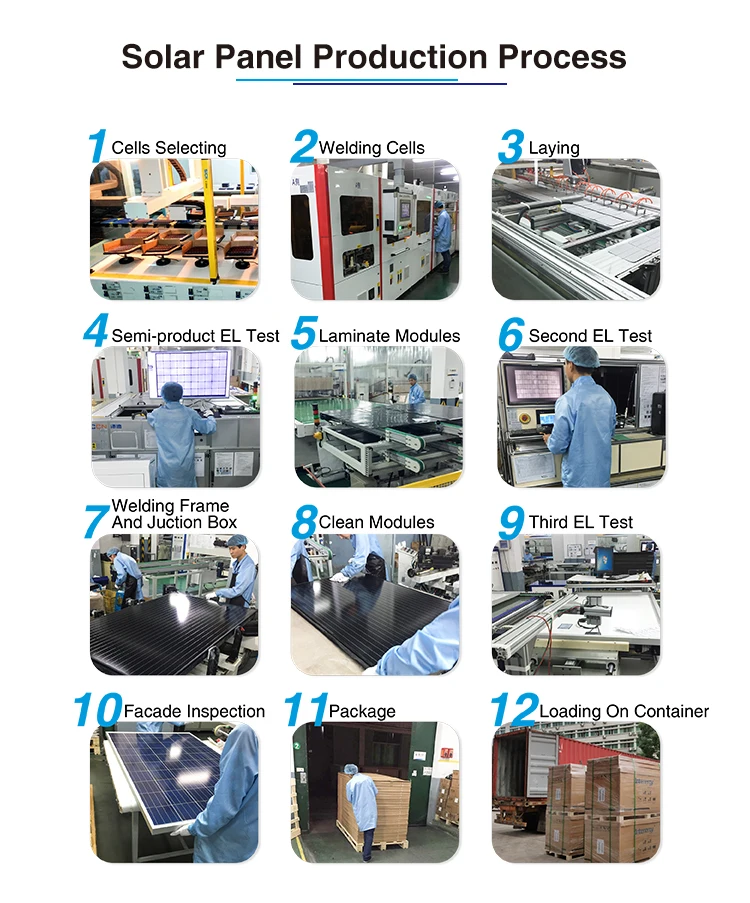 Solar Panel Production Process

1 Cells Selecting

2 Welding Cells

3 Laying

4 Semi-product EL Test

5 Laminate Modules

6 Second EL Test

7 Welding Frame And Juction Box

8 Clean Modules

9 Third EL Test

10 Facade Inspection

11 Package

12 Loading On Container