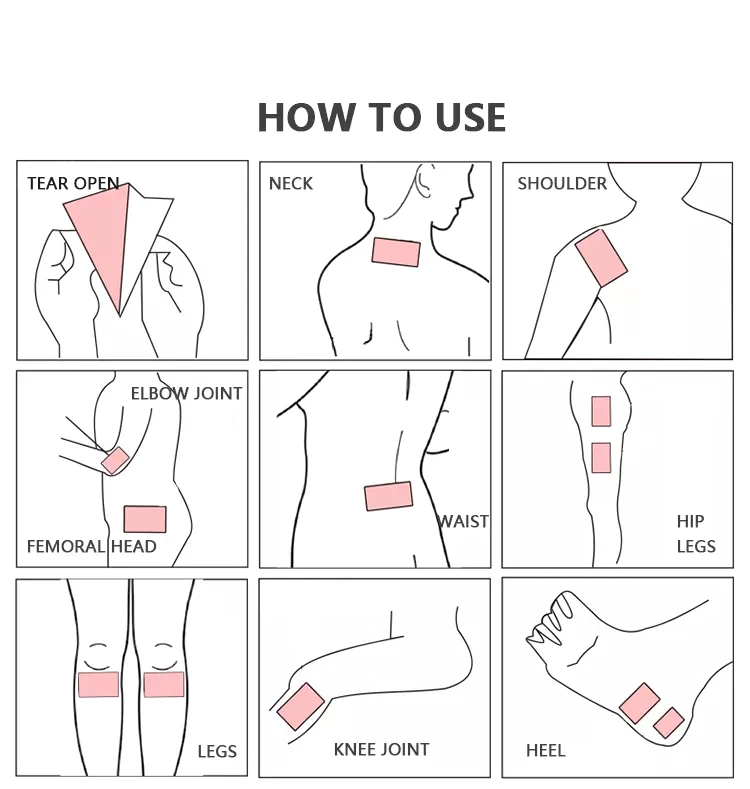 HOW TO USE

TEAR OPEN

NECK

SHOULDER

ELBOW JOINT

FEMORAL HEAD

WAIST

HIP
LEGS

LEGS

KNEE JOINT

HEEL