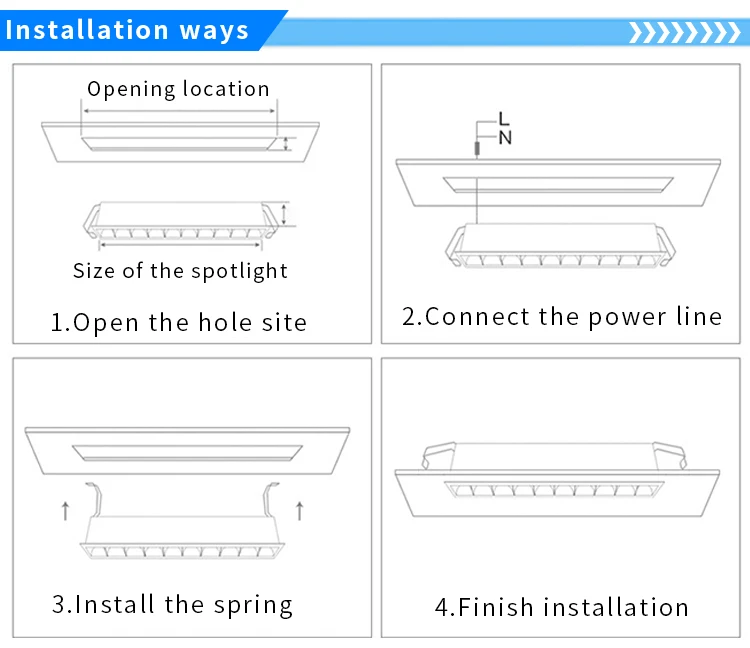 Installation ways

Opening location

Size of the spotlight

1.Open the hole site

L
N

2.Connect the power line

3.Install the spring

4.Finish installation