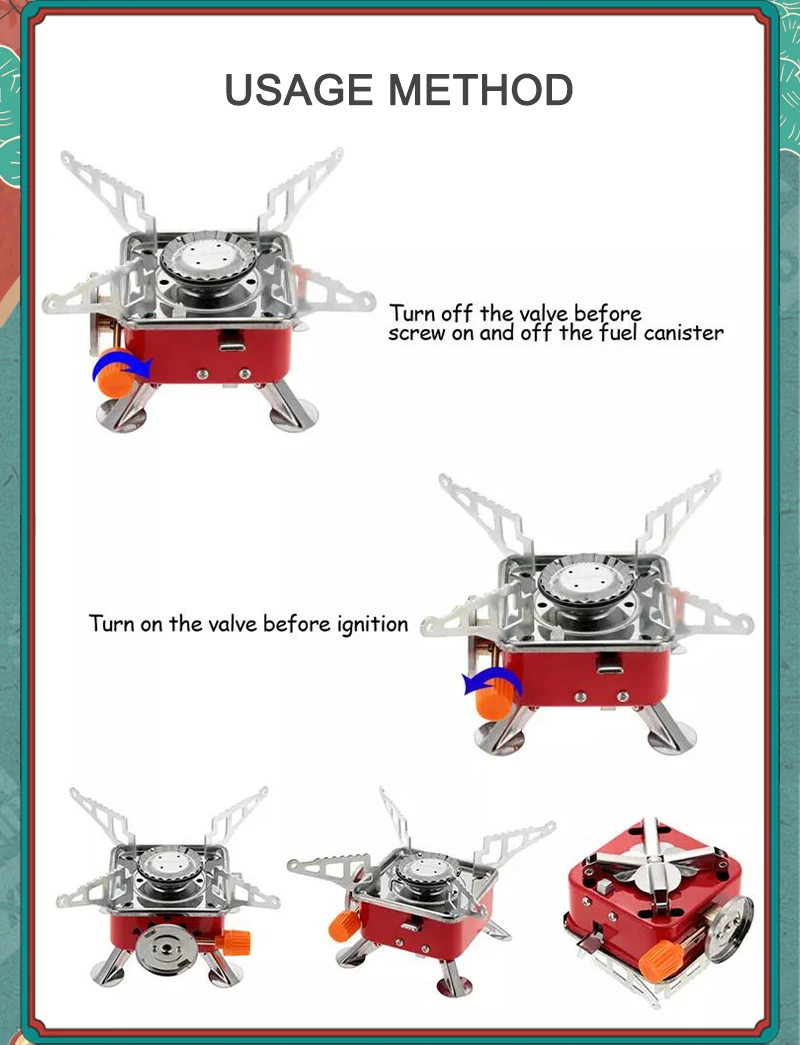 USAGE METHOD

Turn off the valve before screw on and off the fuel canister

Turn on the valve before ignition