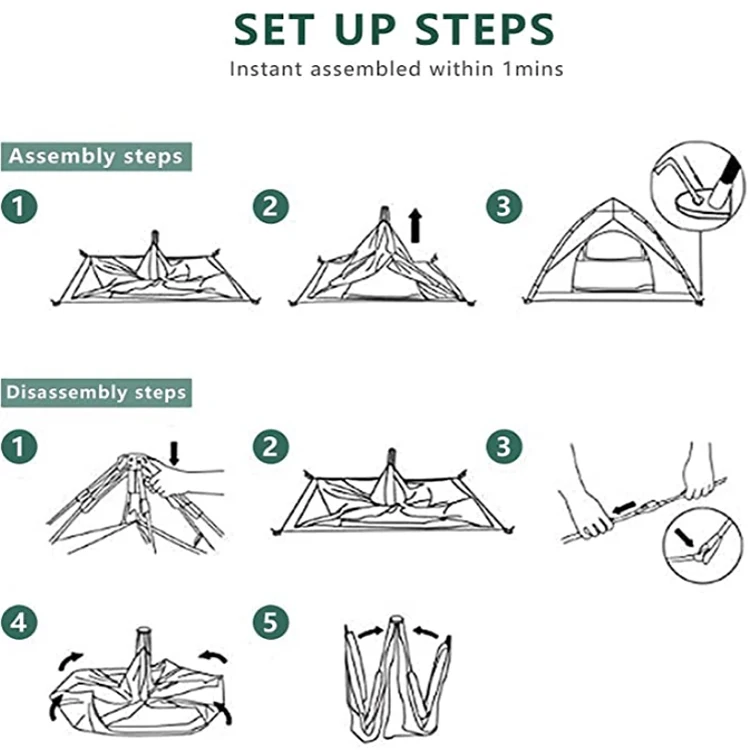 SET UP STEPS
Instant assembled within 1mins

Assembly steps

1

2

3

Disassembly steps

1

2

3

4

5