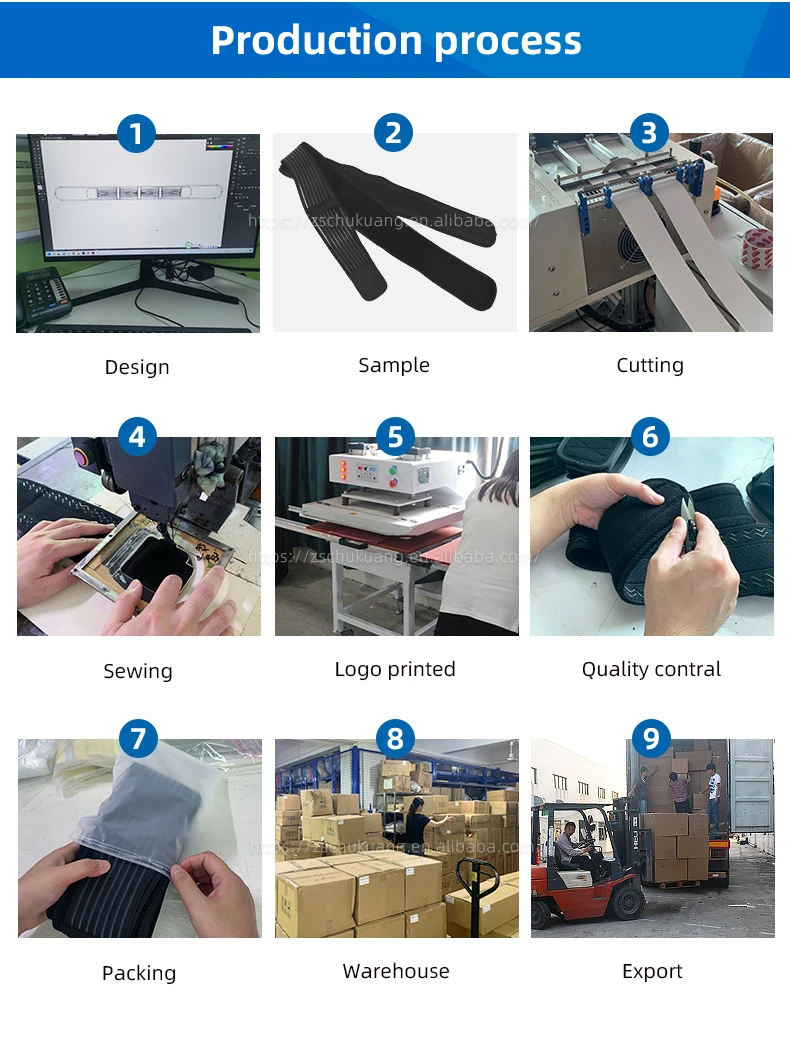 Production process

1
Design

2
https://zschukuang.en.alibaba.com/
Sample

3
Cutting

4
Sewing

5
https://zschukuang.en.alibaba.com/
Logo printed

6
Quality contral

7
Packing

8
https://zschukuang.en.alibaba.com/
Warehouse

9
Export