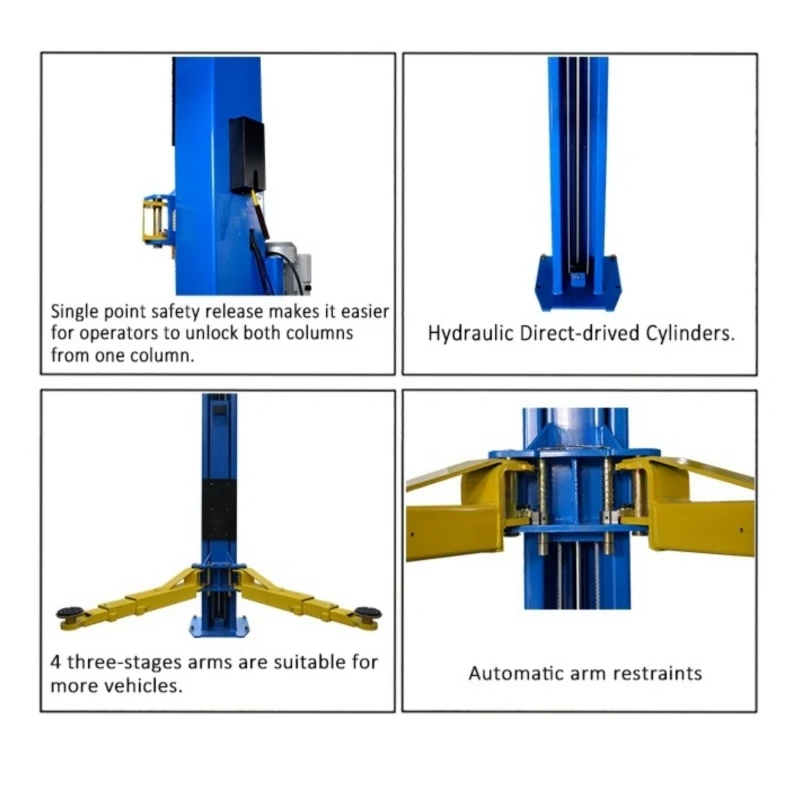 Single point safety release makes it easier for operators to unlock both columns from one column.

Hydraulic Direct-drived Cylinders.

4 three-stages arms are suitable for more vehicles.

Automatic arm restraints