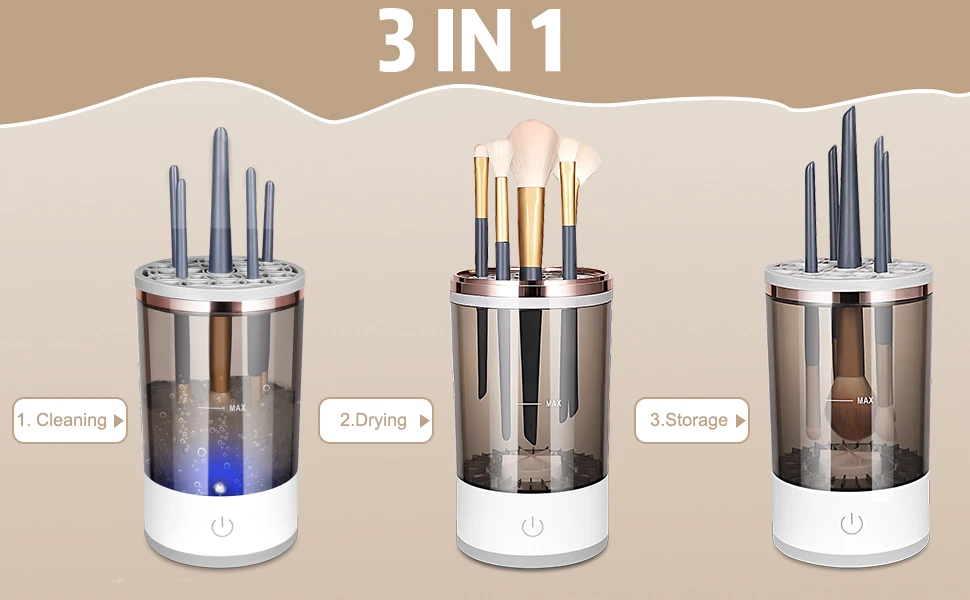 3 IN 1

1. Cleaning

MAX

2.Drying

MAX

3.Storage

MAX